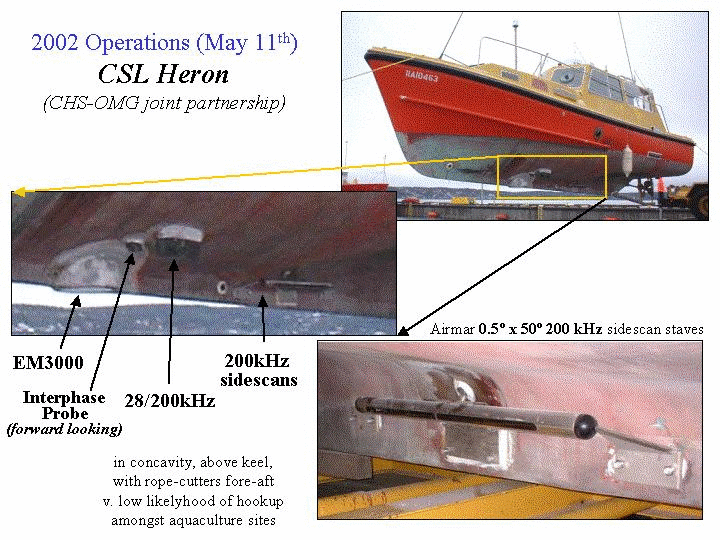 2002 Operations (May 11$^{th}$)

CSL Heron

(CHS-OMG joint partnership)

RAI0463

EM3000

Interphase Probe (forward looking)

28/200kHz

200kHz sidescans

Airmar 0.5° x 50° 200 kHz sidescan staves

in concavity, above keel, with rope-cutters fore-aft v. low likelyhood of hookup amongst aquaculture sites