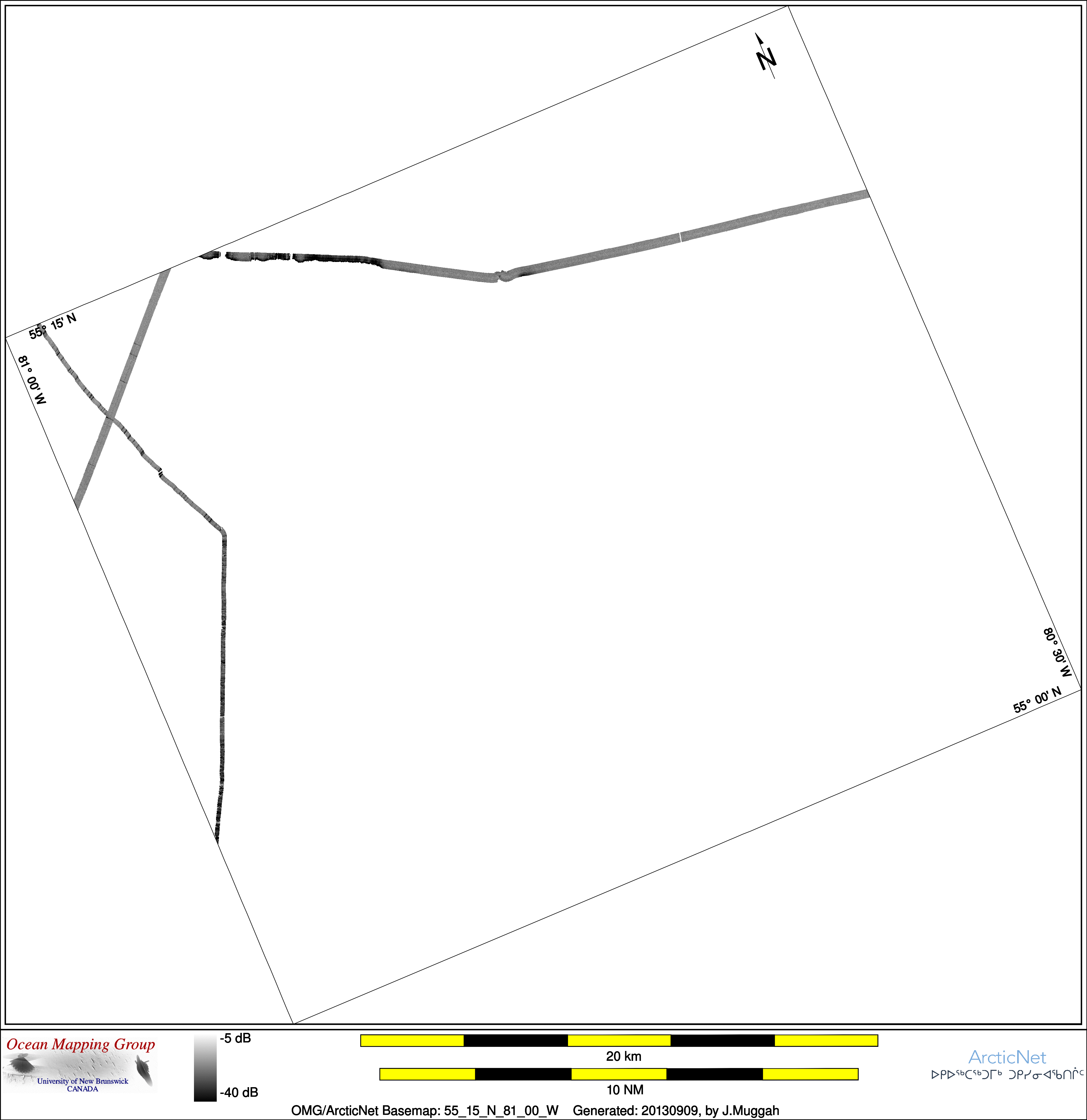 N

55° 15' N

81° 00' W

80° 30' W

55° 00' N

Ocean Mapping Group
University of New Brunswick
CANADA

-5 dB

-40 dB

20 km

10 NM

ArcticNet
ᐅᑭᐅᖅᑕᖅᑐᒥᒃ ᑐᑭᓯᓂᐊᖃᑎᒌᑦ

OMG/ArcticNet Basemap: 55_15_N_81_00_W Generated: 20130909, by J.Muggah