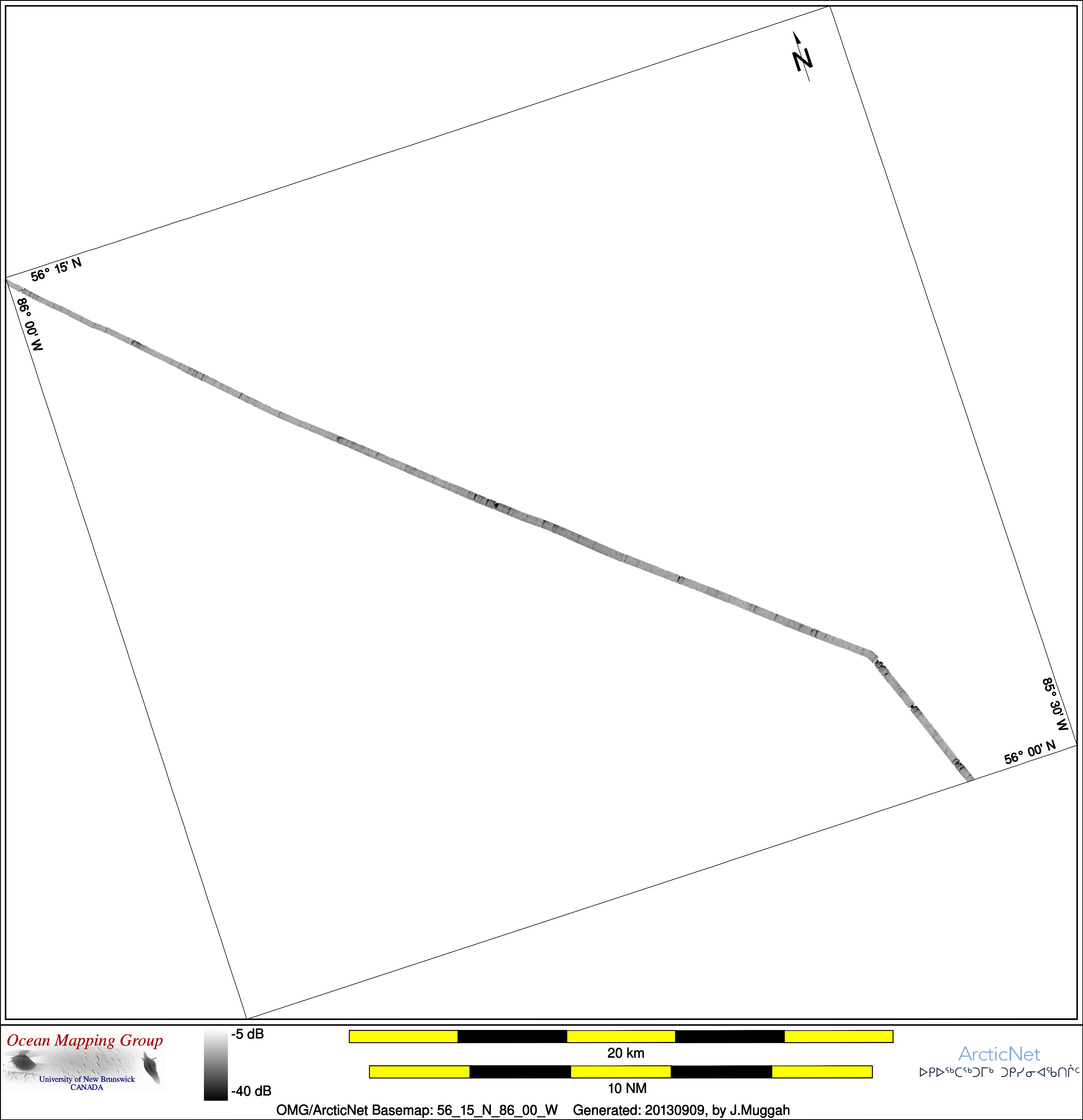 N

56° 15' N

86° 00' W

85° 30' W

56° 00' N

Ocean Mapping Group
University of New Brunswick
CANADA

-5 dB

-40 dB

20 km

10 NM

ArcticNet
ᐅᑭᐅᖅᑕᖅᑐᒥᒃ ᑐᑭᓯᓂᐊᖃᑎᒌᑦ

OMG/ArcticNet Basemap: 56_15_N_86_00_W Generated: 20130909, by J.Muggah