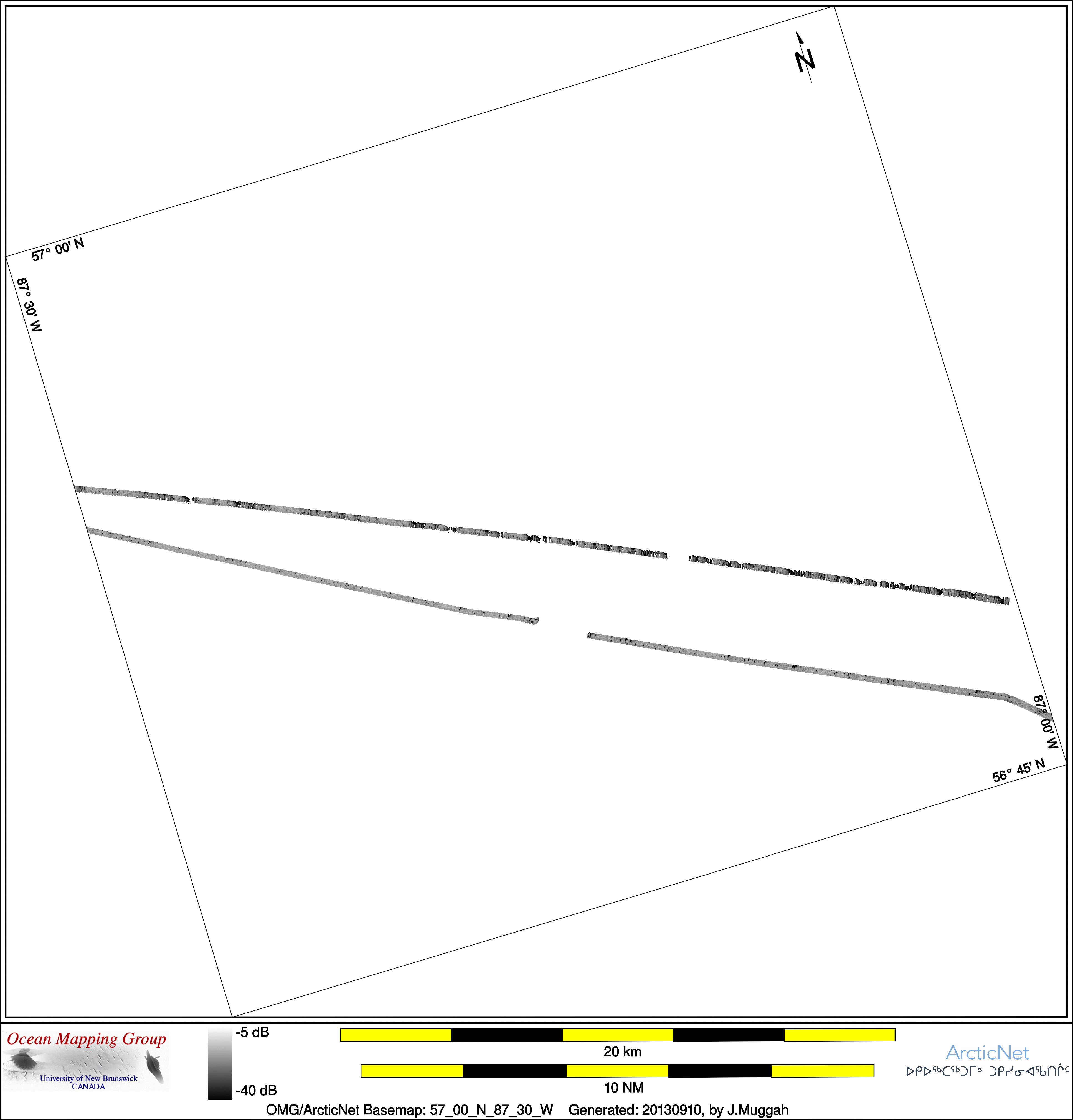 N

57° 00' N

87° 30' W

87° 00' W

56° 45' N

Ocean Mapping Group
University of New Brunswick
CANADA

-5 dB

-40 dB

20 km

10 NM

ArcticNet
ᐅᑭᐅᖅᑕᖅᑐᒥᒃ ᑐᑭᓯᓂᐊᖃᑎᒌᑦ

OMG/ArcticNet Basemap: 57_00_N_87_30_W    Generated: 20130910, by J.Muggah