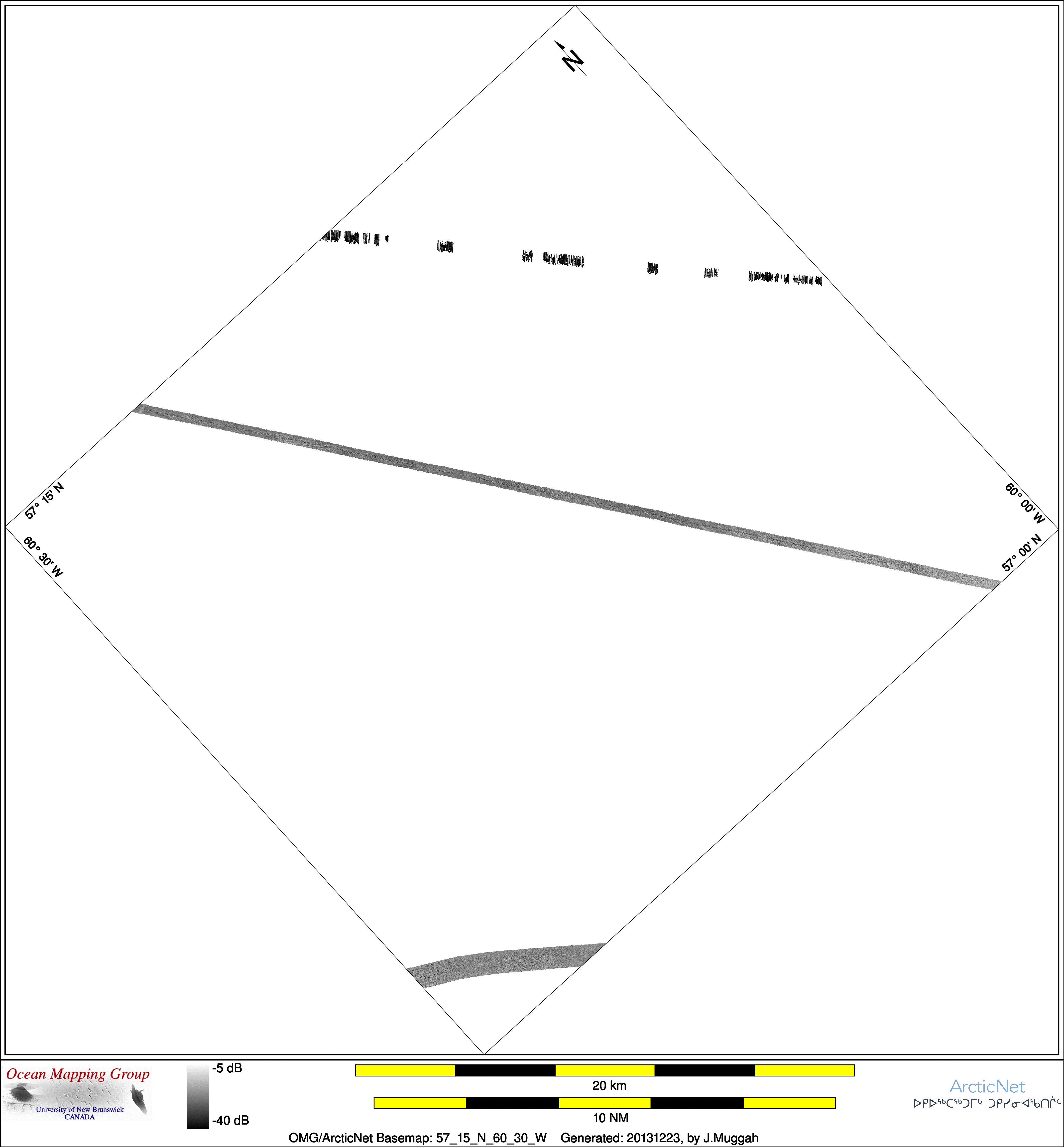 N

57° 15' N

60° 30' W

60° 00' W

57° 00' N

Ocean Mapping Group
University of New Brunswick
CANADA

-5 dB
-40 dB

20 km

10 NM

ArcticNet
ᐅᑭᐅᖅᑕᖅᑐᒥᒃ ᑐᑭᓯᓂᐊᖃᑎᒌᑦ

OMG/ArcticNet Basemap: 57_15_N_60_30_W Generated: 20131223, by J.Muggah