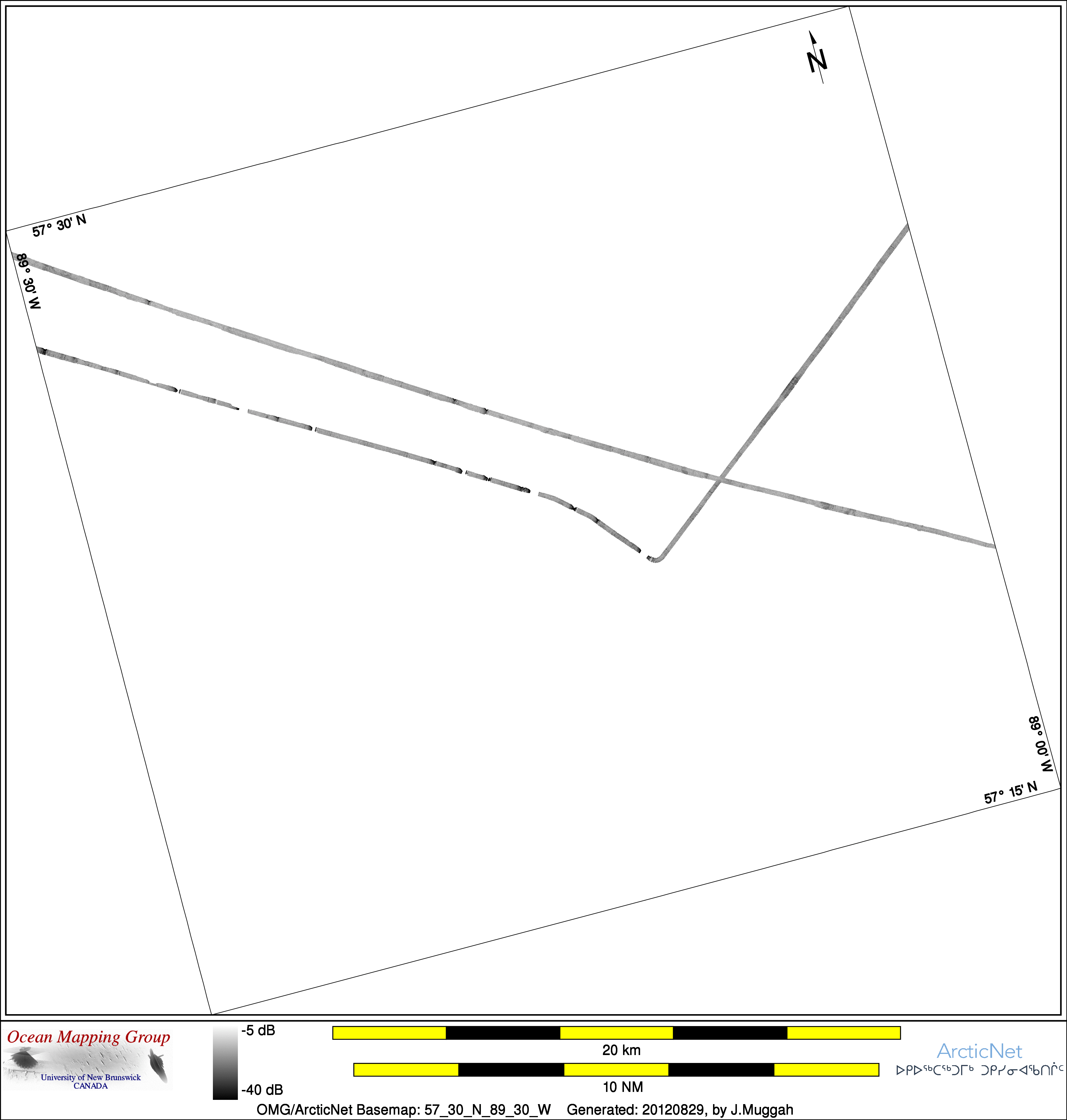 N

57° 30' N

89° 30' W

89° 00' W

57° 15' N

Ocean Mapping Group
University of New Brunswick
CANADA

-5 dB

-40 dB

20 km

10 NM

ArcticNet
ᐅᑭᐅᖅᑕᖅᑐᒥᒃ ᑐᑭᓯᓂᐊᖃᑎᒌᑦ

OMG/ArcticNet Basemap: 57_30_N_89_30_W Generated: 20120829, by J.Muggah