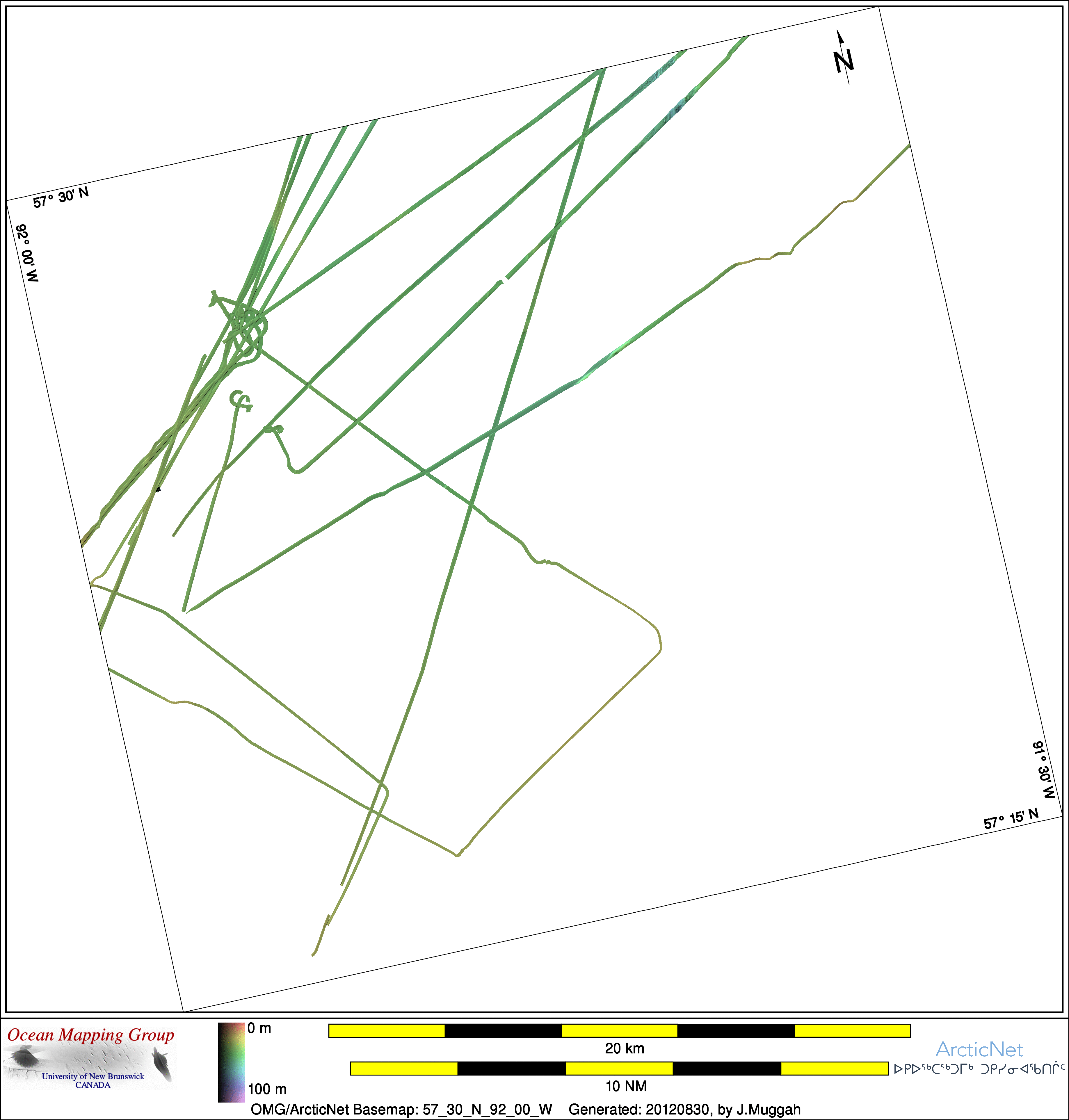 N

57° 30' N

92° 00' W

91° 30' W

57° 15' N

Ocean Mapping Group
University of New Brunswick
CANADA

0 m

100 m

20 km

10 NM

ArcticNet
ᐅᑭᐅᖅᑕᖅᑐᒥᒃ ᑐᑭᓯᓂᐊᖃᑎᒌᑦ

OMG/ArcticNet Basemap: 57_30_N_92_00_W Generated: 20120830, by J.Muggah