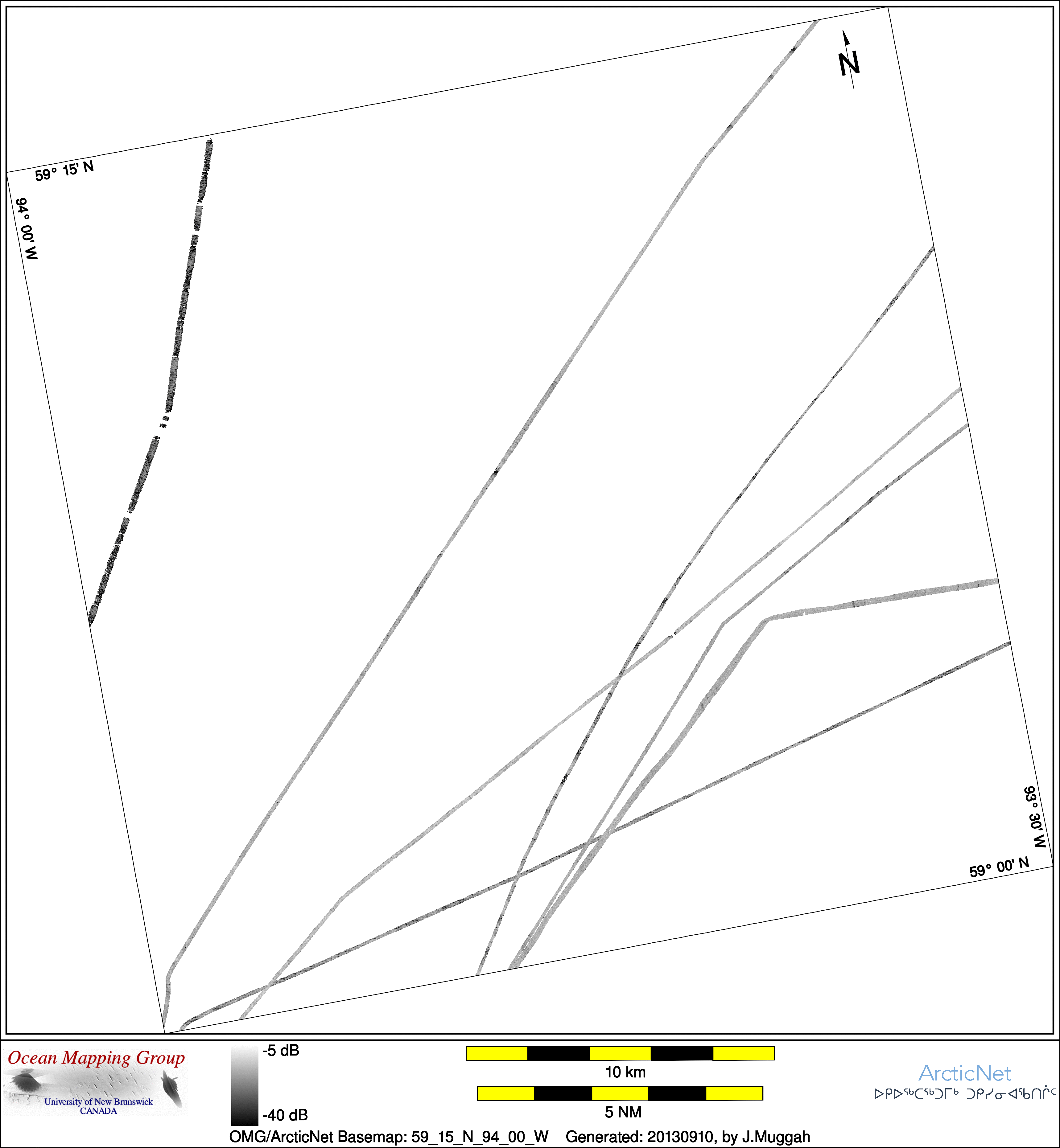 N

59° 15' N

94° 00' W

93° 30' W

59° 00' N

Ocean Mapping Group
University of New Brunswick
CANADA

-5 dB

-40 dB

10 km

5 NM

ArcticNet
ᐅᑭᐅᖅᑕᖅᑐᒥᒃ ᑐᑭᓯᓂᐊᖃᑎᒌᑦ

OMG/ArcticNet Basemap: 59_15_N_94_00_W Generated: 20130910, by J.Muggah