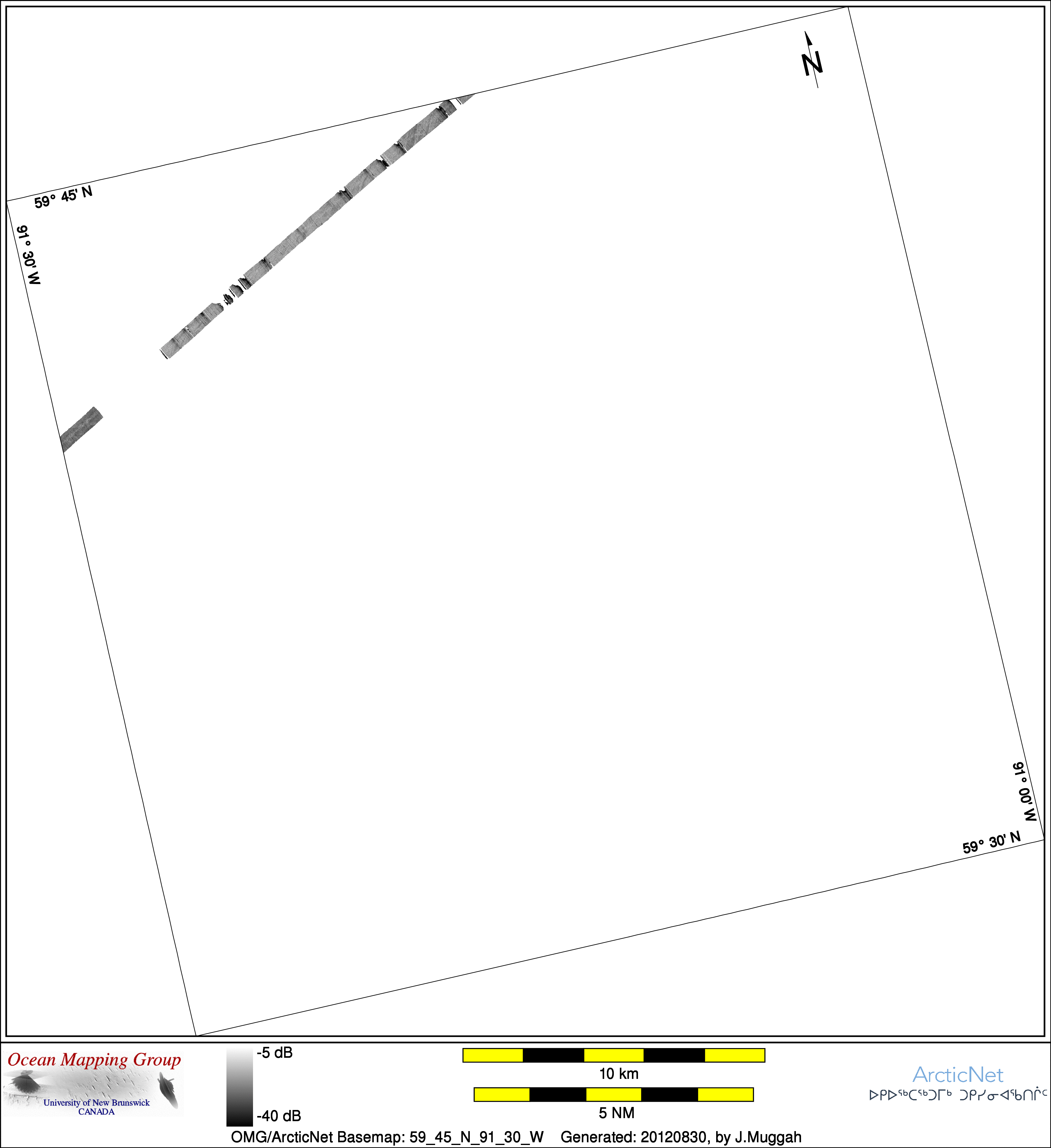 N

59° 45' N

91° 30' W

91° 00' W

59° 30' N

Ocean Mapping Group
University of New Brunswick
CANADA

-5 dB

-40 dB

10 km

5 NM

ArcticNet
ᐅᑭᐅᖅᑕᖅᑐᒥᒃ ᑐᑭᓯᓂᐊᖃᑎᒌᑦ

OMG/ArcticNet Basemap: 59_45_N_91_30_W Generated: 20120830, by J.Muggah