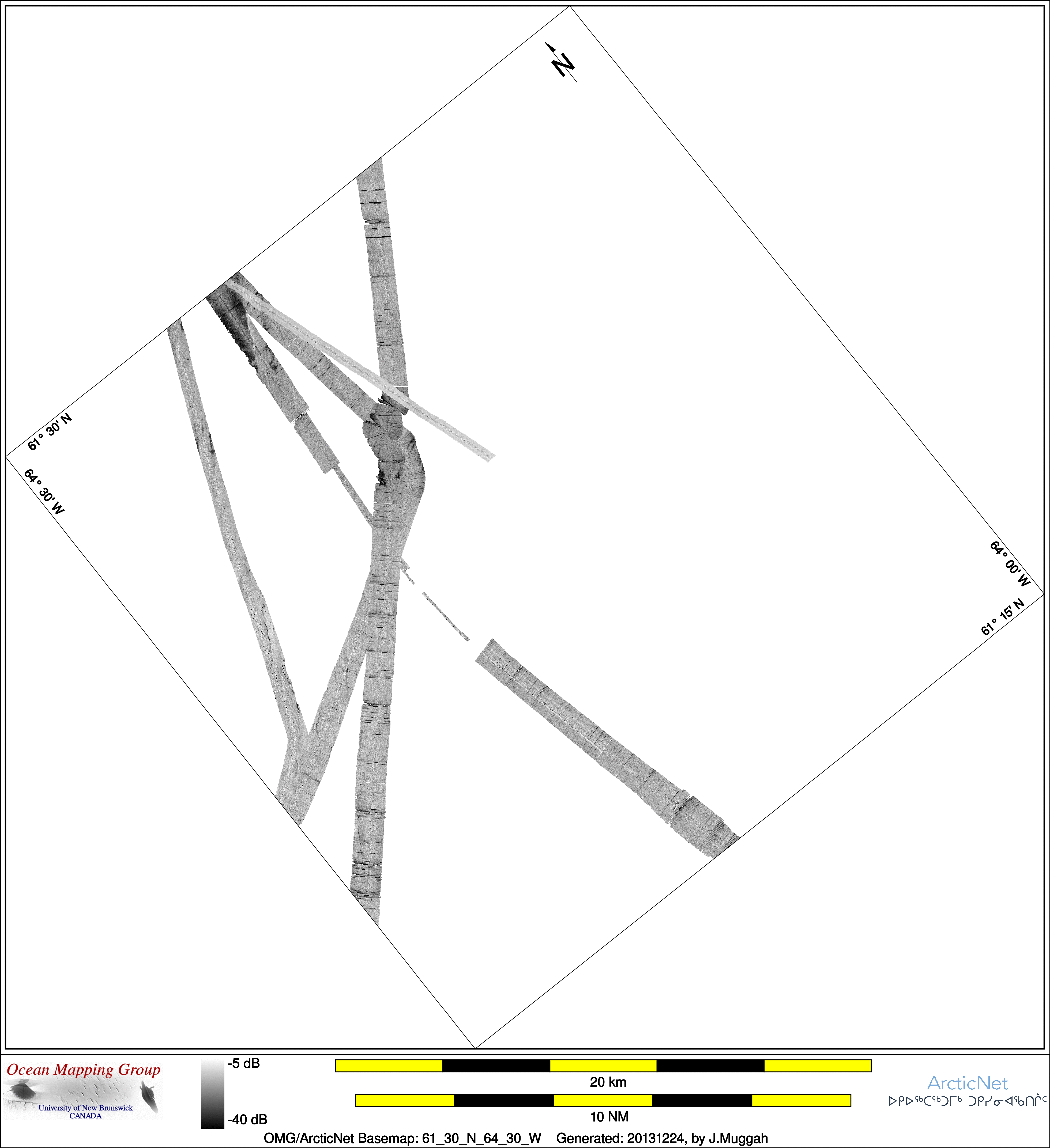 N

61° 30' N

64° 30' W

64° 00' W

61° 15' N

Ocean Mapping Group
University of New Brunswick
CANADA

-5 dB

-40 dB

20 km

10 NM

ArcticNet
ᐅᑭᐅᖅᑕᖅᑐᒥᒃ ᑐᑭᓯᓂᐊᖃᑎᒌᑦ

OMG/ArcticNet Basemap: 61_30_N_64_30_W Generated: 20131224, by J.Muggah