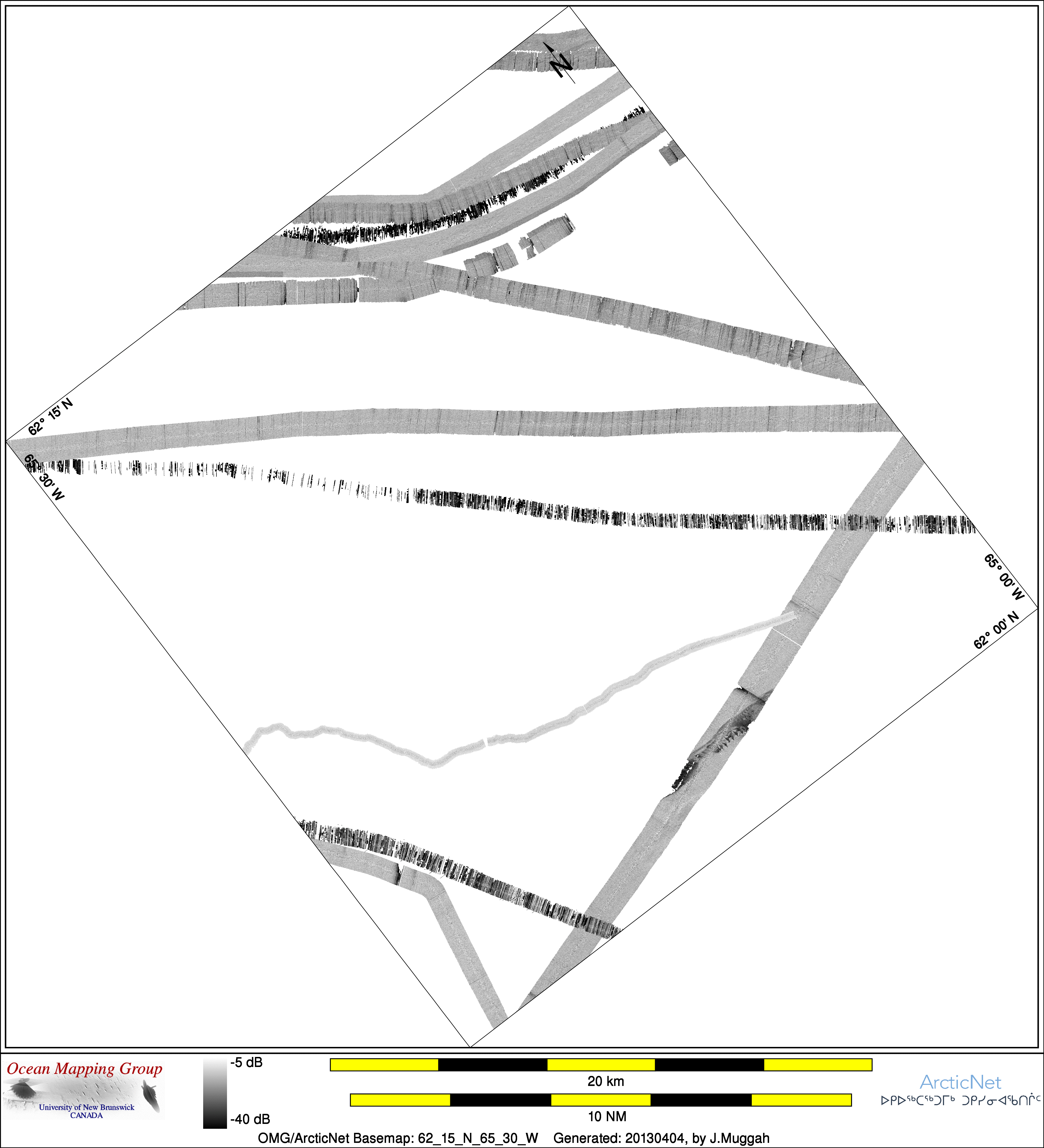 N

62° 15' N

65° 30' W

65° 00' W

62° 00' N

Ocean Mapping Group
University of New Brunswick
CANADA

-5 dB

-40 dB

20 km

10 NM

ArcticNet
ᐅᑭᐅᖅᑕᖅᑐᒥᒃ ᑐᑭᓯᓂᐊᖃᑎᒌᑦ

OMG/ArcticNet Basemap: 62_15_N_65_30_W Generated: 20130404, by J.Muggah