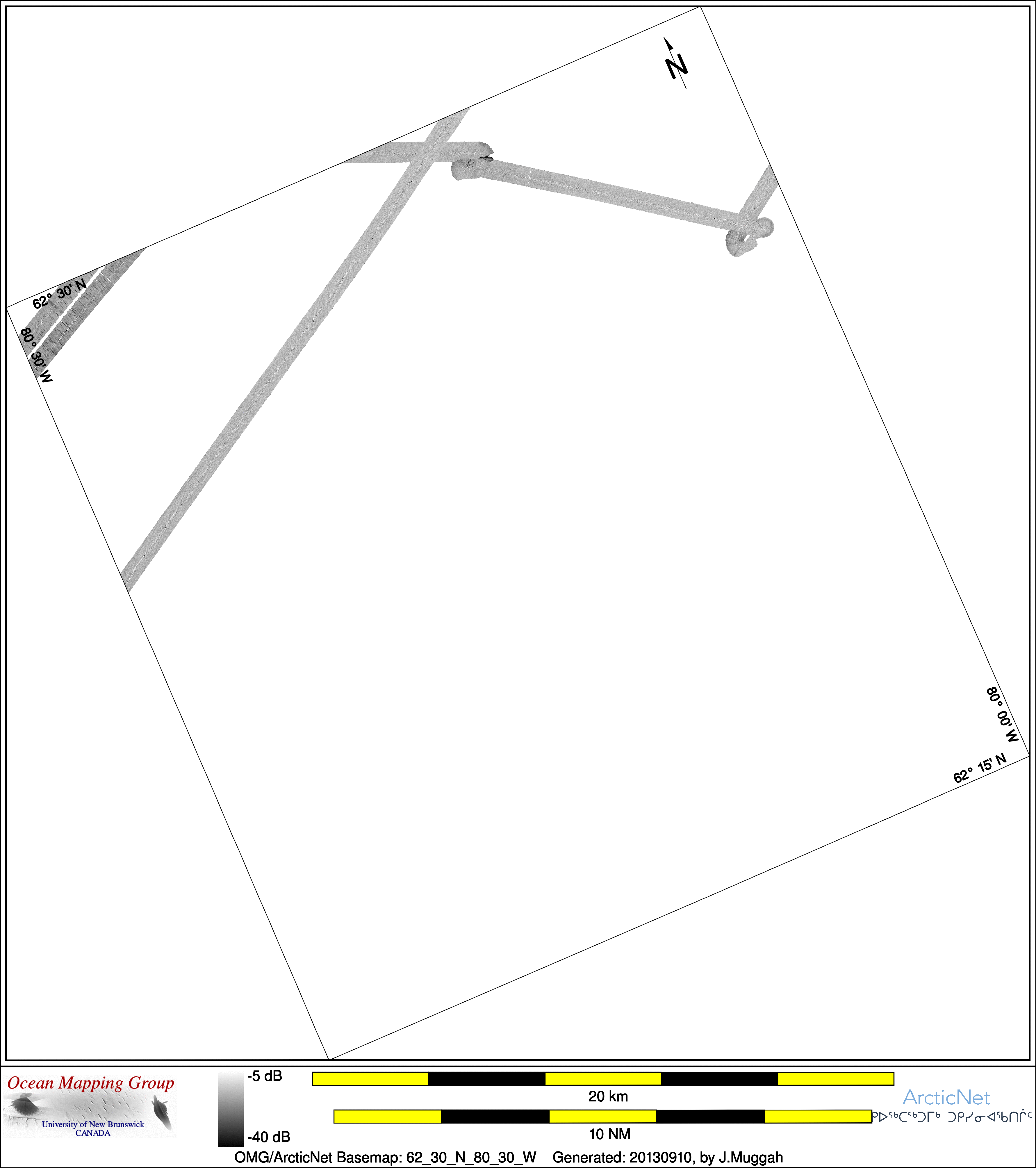 N

62° 30' N

80° 30' W

80° 00' W

62° 15' N

Ocean Mapping Group
University of New Brunswick
CANADA

-5 dB

-40 dB

20 km

10 NM

ArcticNet
ᑭᐅᖅᑕᖅᑐᒥᒃ ᑐᑭᓯᓂᐊᖃᑎᒌᑦ

OMG/ArcticNet Basemap: 62_30_N_80_30_W Generated: 20130910, by J.Muggah