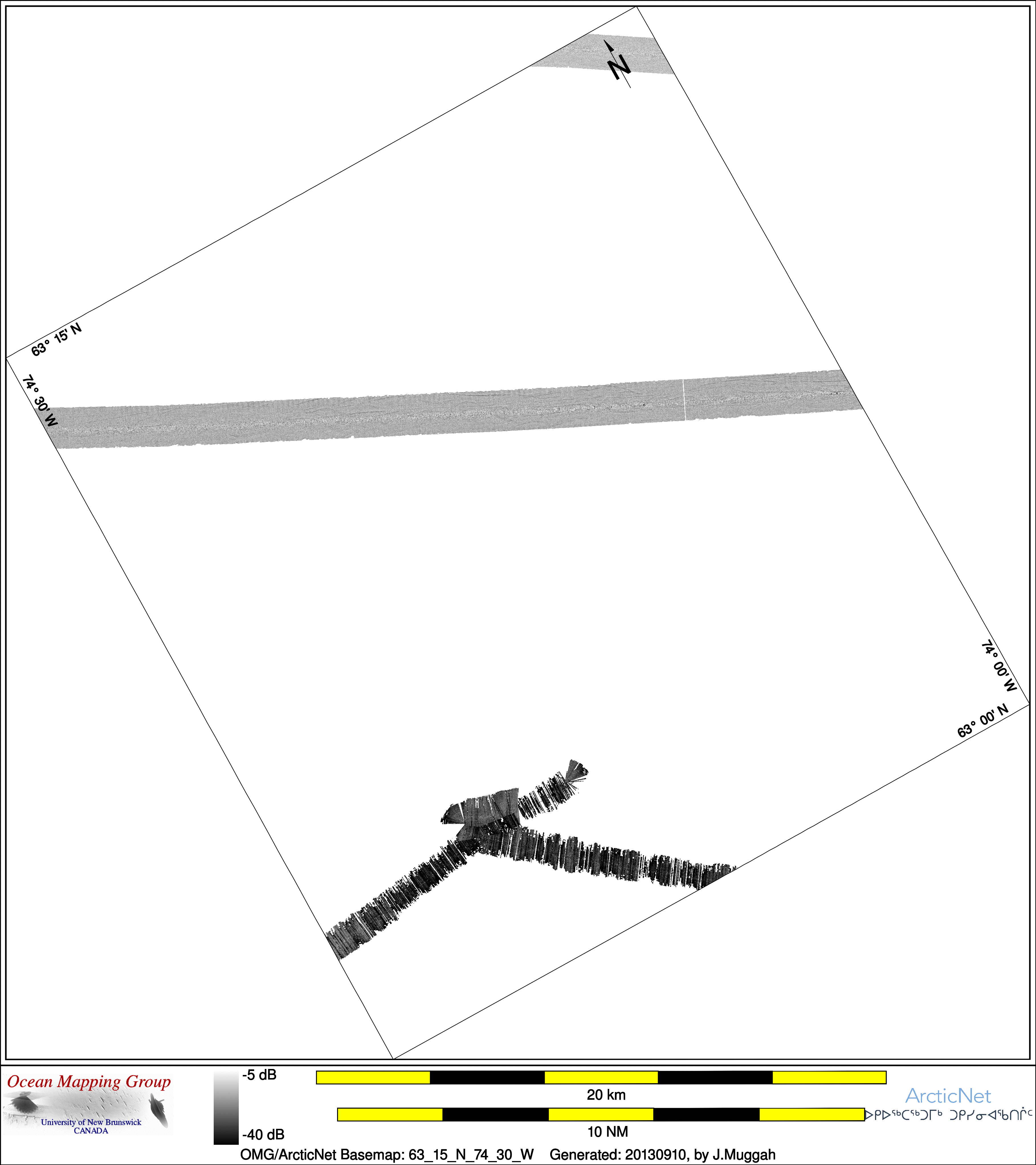 N

63° 15' N

74° 30' W

74° 00' W

63° 00' N

Ocean Mapping Group
University of New Brunswick
CANADA

-5 dB

-40 dB

20 km

10 NM

ArcticNet
ᐅᑭᐅᖅᑕᖅᑐᒥᒃ ᑐᑭᓯᓂᐊᖃᑎᒌᑦ

OMG/ArcticNet Basemap: 63_15_N_74_30_W Generated: 20130910, by J.Muggah