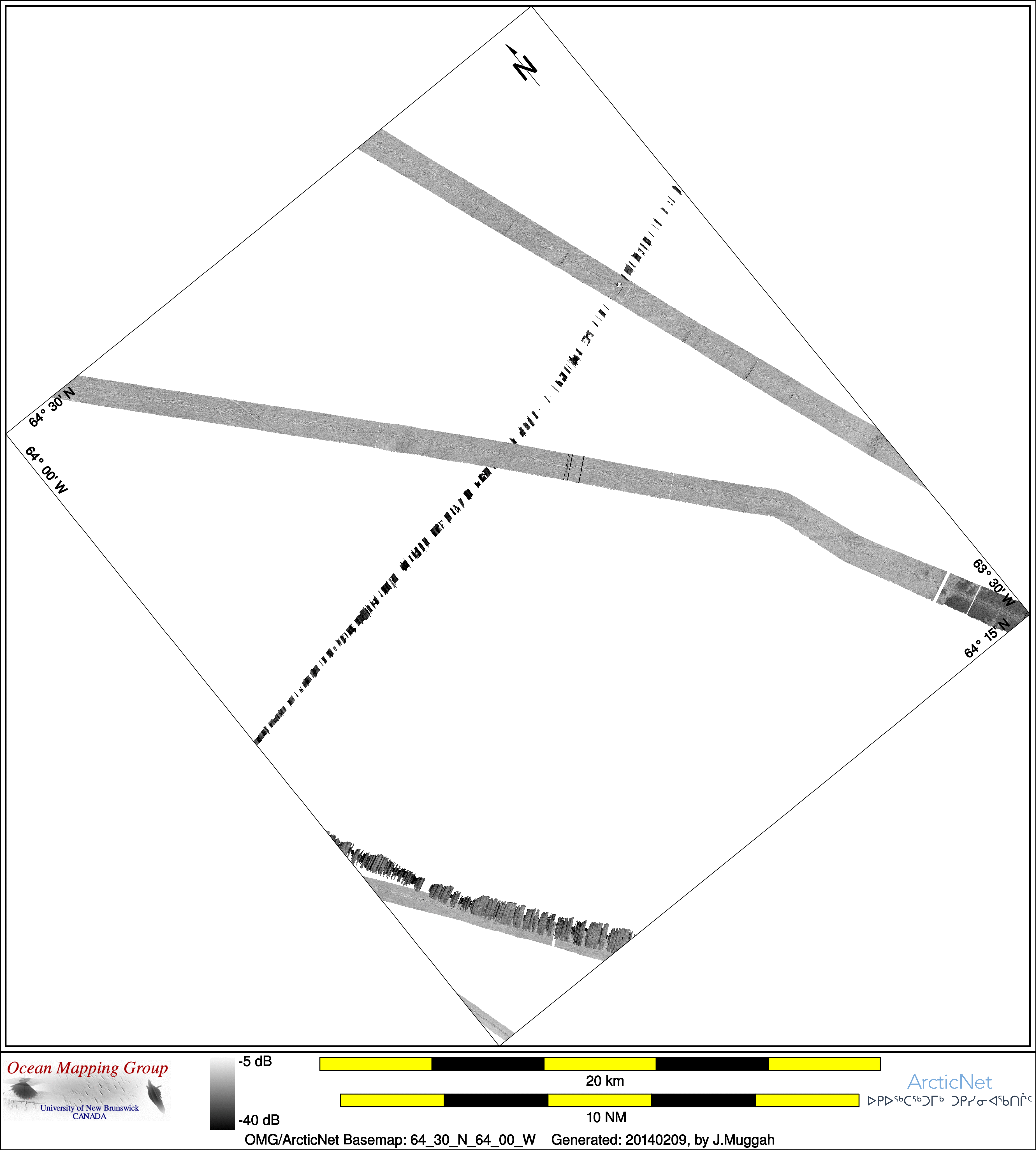 N

64° 30' N

64° 00' W

63° 30' W

64° 15' N

Ocean Mapping Group
University of New Brunswick
CANADA

-5 dB

-40 dB

20 km

10 NM

ArcticNet
ᐅᑭᐅᖅᑕᖅᑐᒥᒃ ᑐᑭᓯᓂᐊᖃᑎᒌᑦ

OMG/ArcticNet Basemap: 64_30_N_64_00_W Generated: 20140209, by J.Muggah