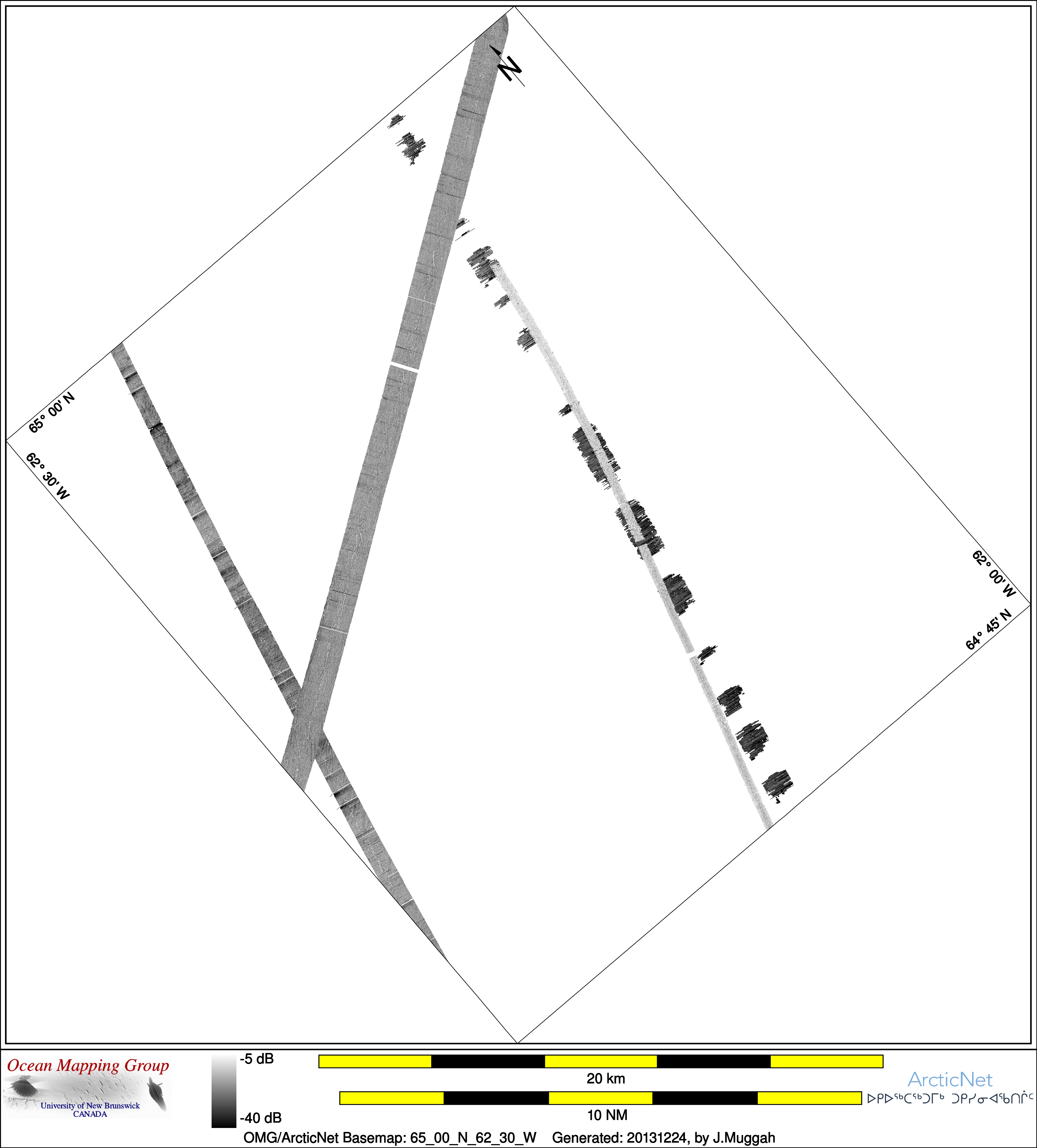 N

65° 00' N

62° 30' W

62° 00' W

64° 45' N

Ocean Mapping Group
University of New Brunswick
CANADA

-5 dB

-40 dB

20 km

10 NM

ArcticNet
ᐅᑭᐅᖅᑕᖅᑐᒥᒃ ᑐᑭᓯᓂᐊᖃᑎᒌᑦ

OMG/ArcticNet Basemap: 65_00_N_62_30_W Generated: 20131224, by J.Muggah