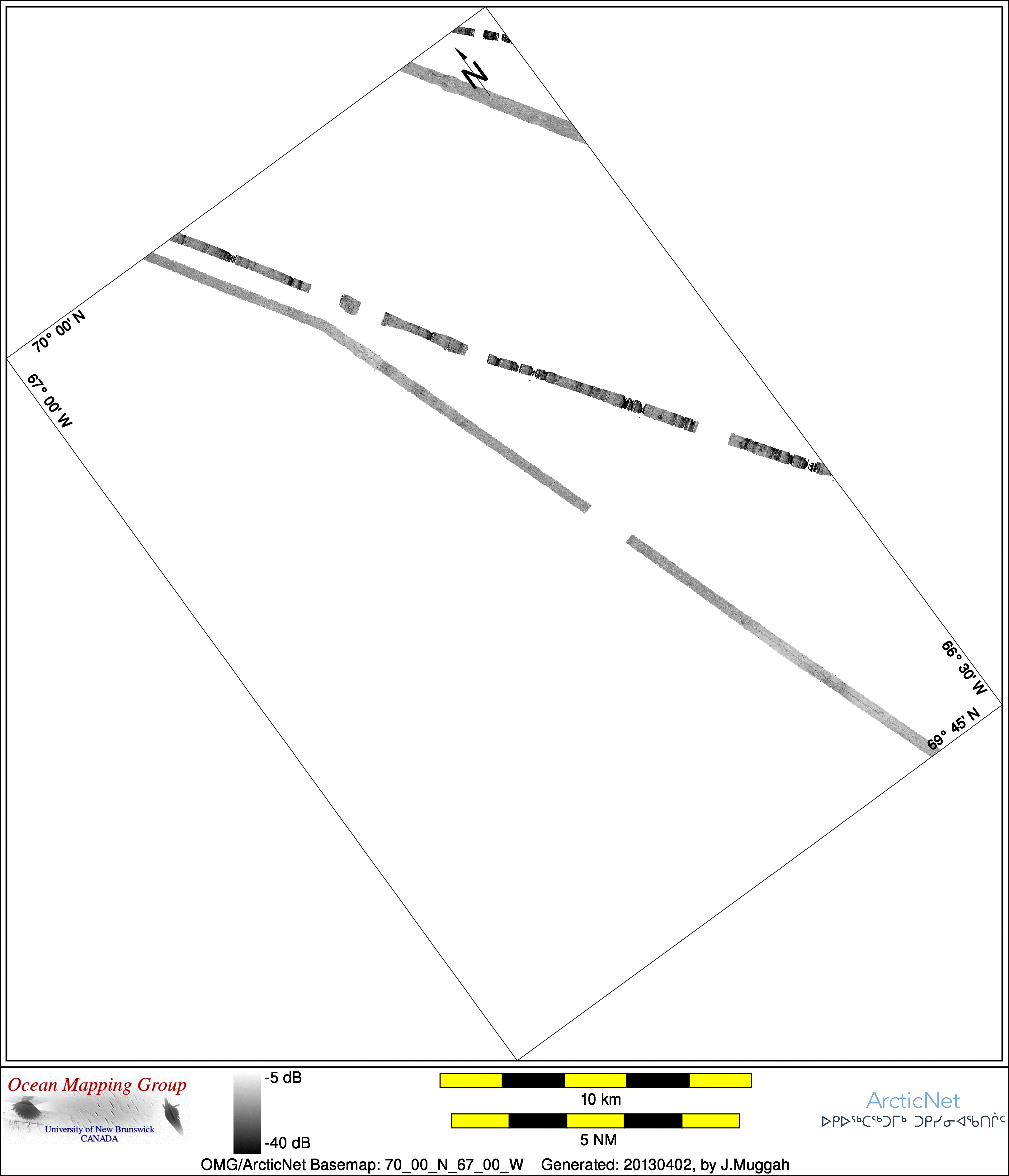 N

70° 00' N

67° 00' W

66° 30' W

69° 45' N

Ocean Mapping Group
University of New Brunswick
CANADA

-5 dB

-40 dB

10 km

5 NM

ArcticNet
ᐅᑭᐅᖅᑕᖅᑐᒥᒃ ᑐᑭᓯᓂᐊᖃᑎᒌᑦ

OMG/ArcticNet Basemap: 70_00_N_67_00_W    Generated: 20130402, by J.Muggah