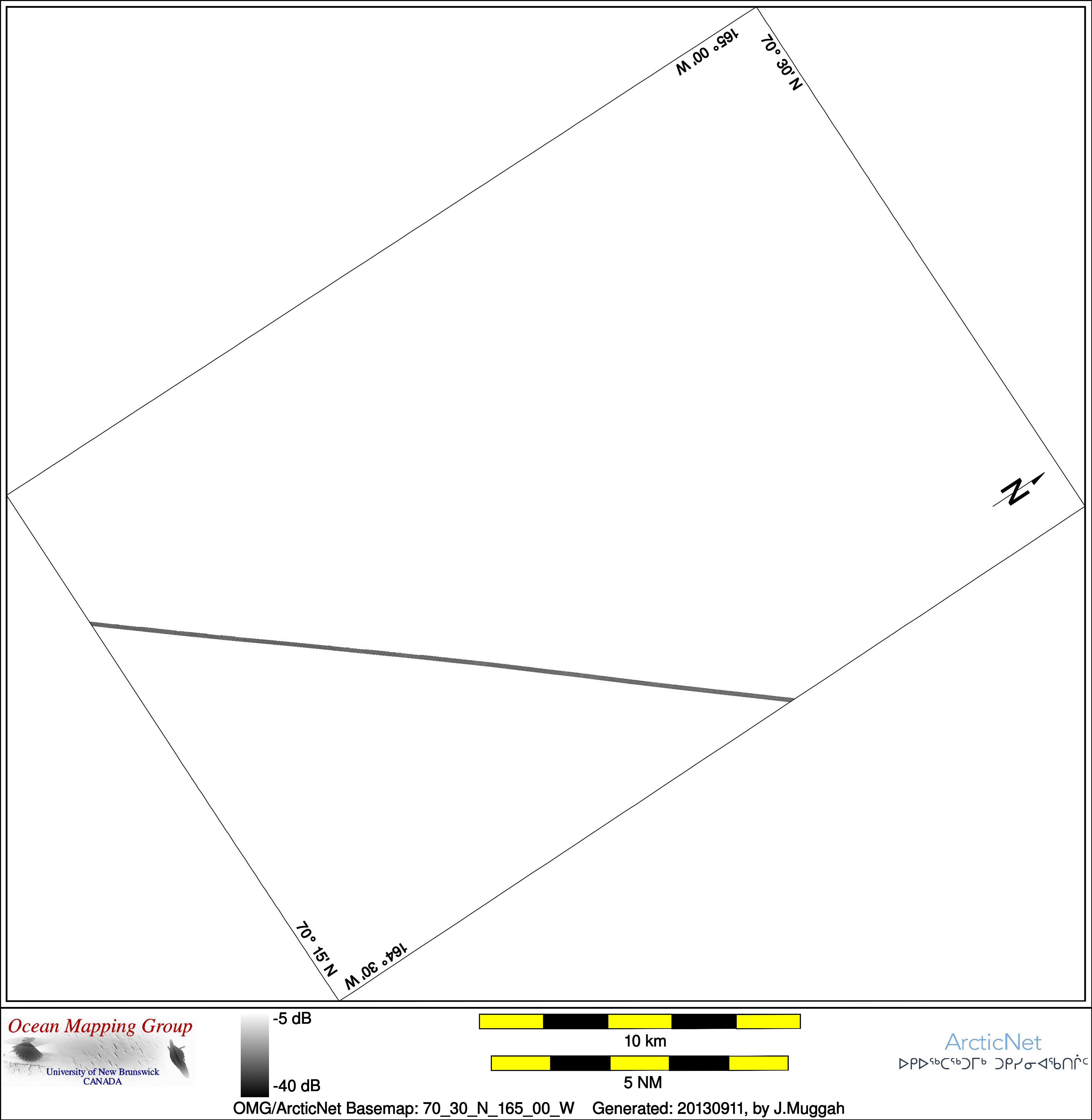 165° 00' W
70° 30' N
N
70° 15' N
164° 30' W

Ocean Mapping Group
University of New Brunswick
CANADA

-5 dB
-40 dB

10 km
5 NM

ArcticNet
ᐅᑭᐅᖅᑕᖅᑐᒥᒃ ᑐᑭᓯᓂᐊᖃᑎᒌᑦ

OMG/ArcticNet Basemap: 70_30_N_165_00_W Generated: 20130911, by J.Muggah