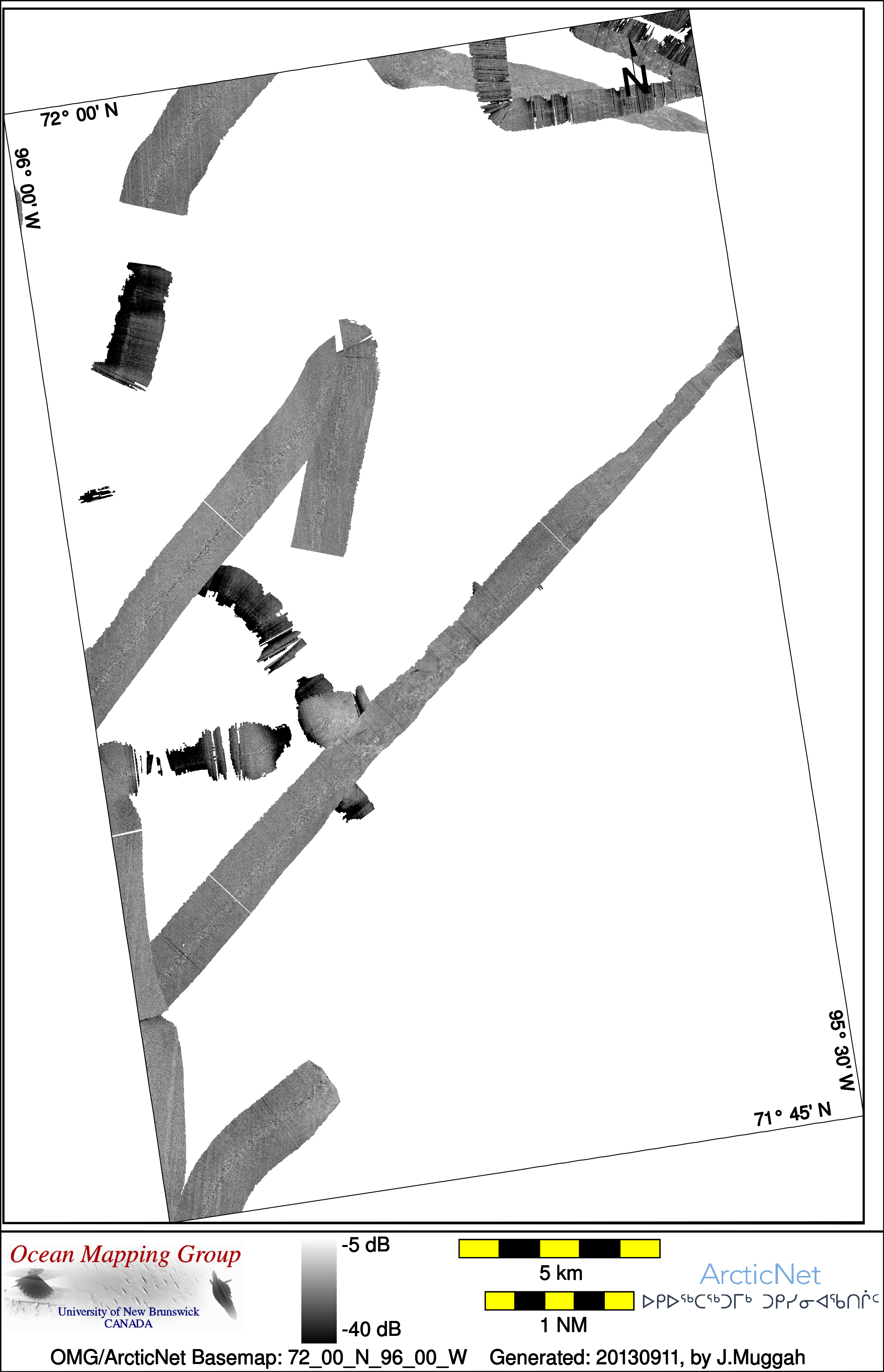 N

72° 00' N

96° 00' W

95° 30' W

71° 45' N

Ocean Mapping Group
University of New Brunswick
CANADA

-5 dB

-40 dB

5 km

1 NM

ArcticNet
ᐅᑭᐅᖅᑕᖅᑐᒥᒃ ᑐᑭᓯᓂᐊᖃᑎᒌᑦ

OMG/ArcticNet Basemap: 72_00_N_96_00_W    Generated: 20130911, by J.Muggah