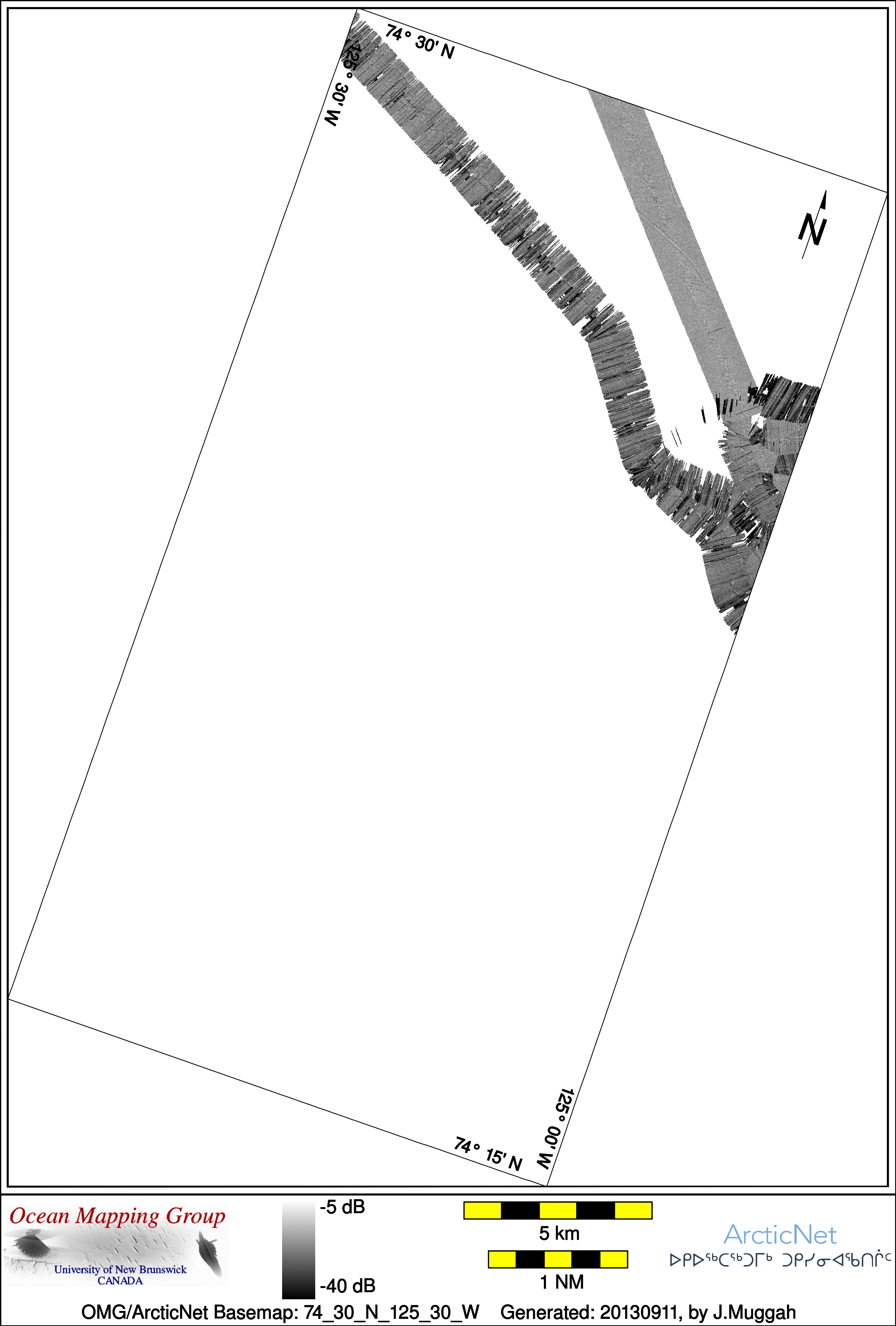 74° 30' N

125° 30' W

N

125° 00' W

74° 15' N

Ocean Mapping Group
University of New Brunswick
CANADA

-5 dB

-40 dB

5 km

1 NM

ArcticNet
ᐅᑭᐅᖅᑕᖅᑐᒥᒃ ᑐᑭᓯᓂᐊᖃᑎᒌᑦ

OMG/ArcticNet Basemap: 74_30_N_125_30_W Generated: 20130911, by J.Muggah