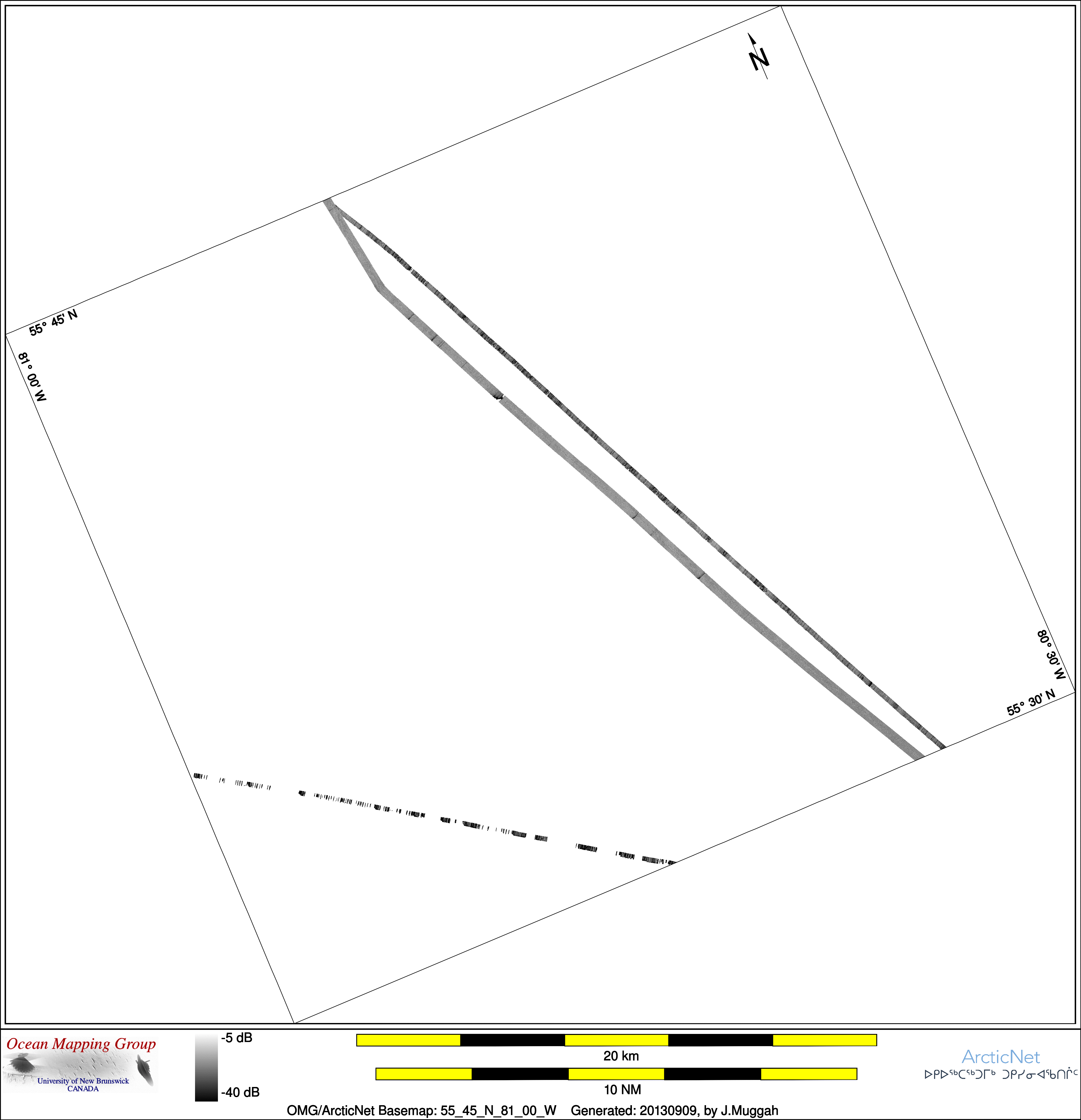 N

55° 45' N

81° 00' W

80° 30' W

55° 30' N

Ocean Mapping Group
University of New Brunswick
CANADA

-5 dB

-40 dB

20 km

10 NM

ArcticNet
ᐅᑭᐅᖅᑕᖅᑐᒥᒃ ᑐᑭᓯᓂᐊᖃᑎᒌᑦ

OMG/ArcticNet Basemap: 55_45_N_81_00_W Generated: 20130909, by J.Muggah