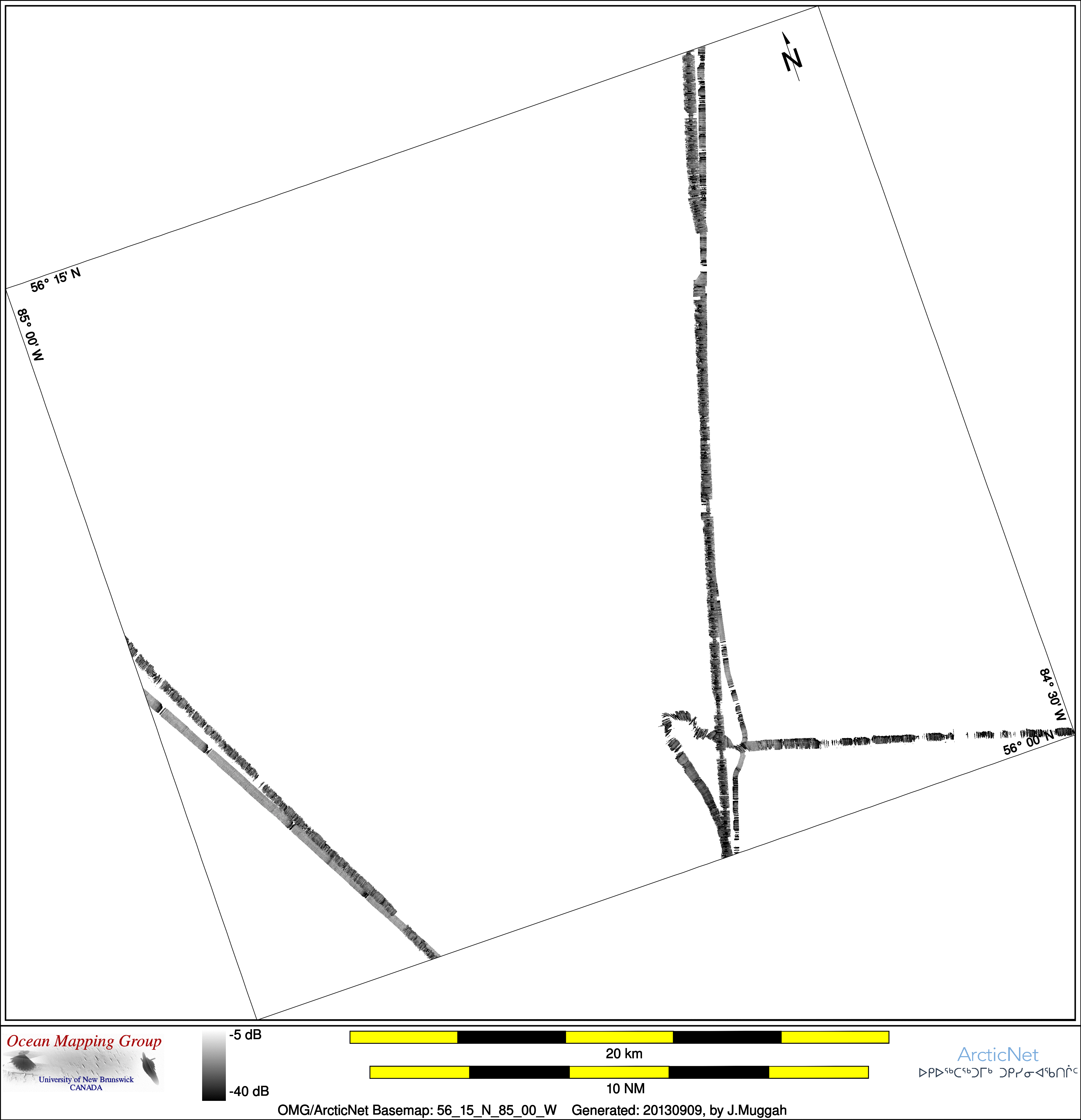 N

56° 15' N

85° 00' W

84° 30' W

56° 00' N

Ocean Mapping Group
University of New Brunswick
CANADA

-5 dB

-40 dB

20 km

10 NM

ArcticNet
ᐅᑭᐅᖅᑕᖅᑐᒥᒃ ᑐᑭᓯᓂᐊᖃᑎᒌᑦ

OMG/ArcticNet Basemap: 56_15_N_85_00_W Generated: 20130909, by J.Muggah