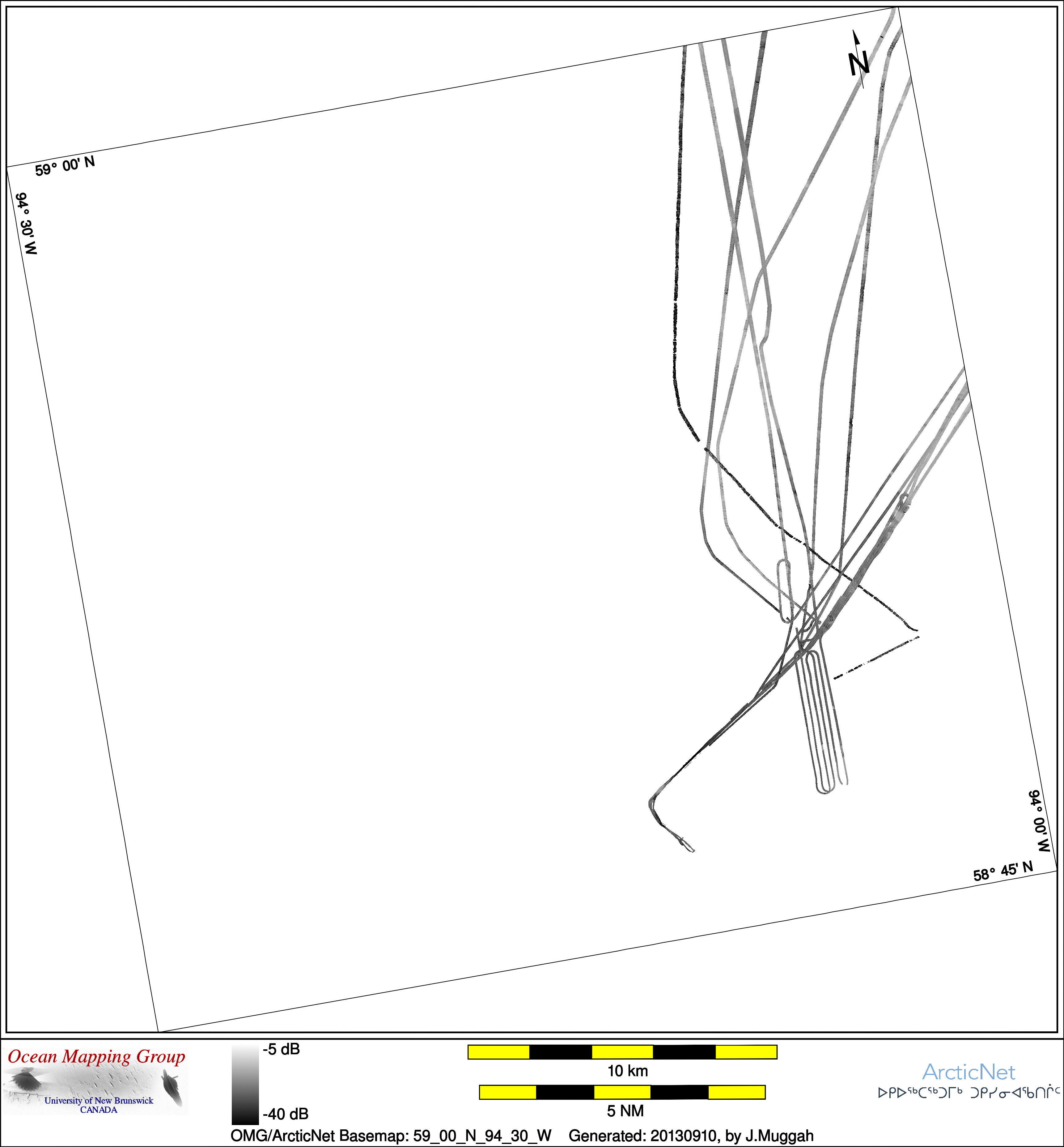 N

59° 00' N

94° 30' W

94° 00' W

58° 45' N

Ocean Mapping Group
University of New Brunswick
CANADA

-5 dB

-40 dB

10 km

5 NM

ArcticNet
ᐅᑭᐅᖅᑕᖅᑐᒥᒃ ᑐᑭᓯᓂᐊᖃᑎᒌᑦ

OMG/ArcticNet Basemap: 59_00_N_94_30_W Generated: 20130910, by J.Muggah