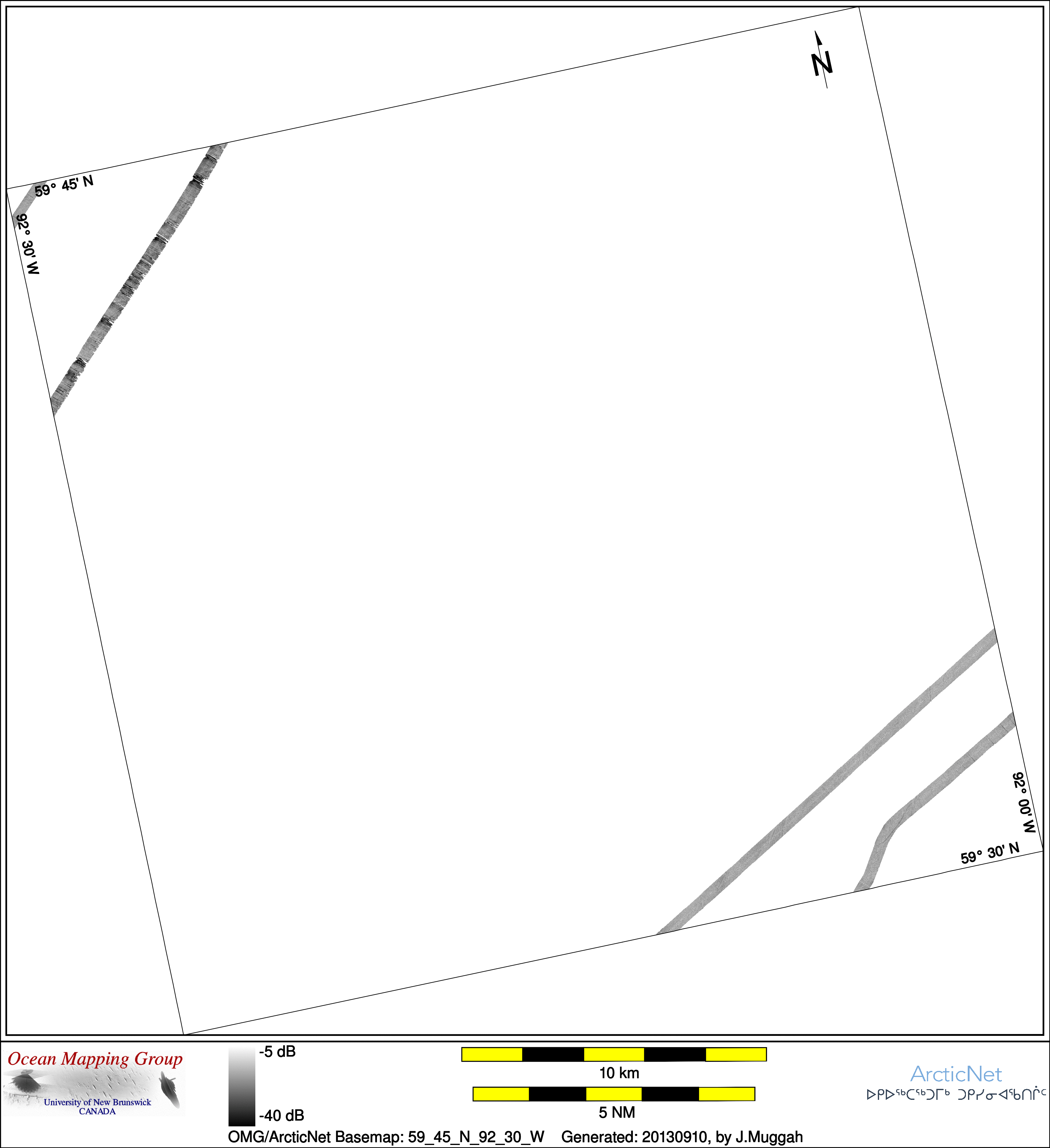 N

59° 45' N

92° 30' W

92° 00' W

59° 30' N

Ocean Mapping Group
University of New Brunswick
CANADA

-5 dB

-40 dB

10 km

5 NM

ArcticNet
ᐅᑭᐅᖅᑕᖅᑐᒥᒃ ᑐᑭᓯᓂᐊᖃᑎᒌᑦ

OMG/ArcticNet Basemap: 59_45_N_92_30_W Generated: 20130910, by J.Muggah