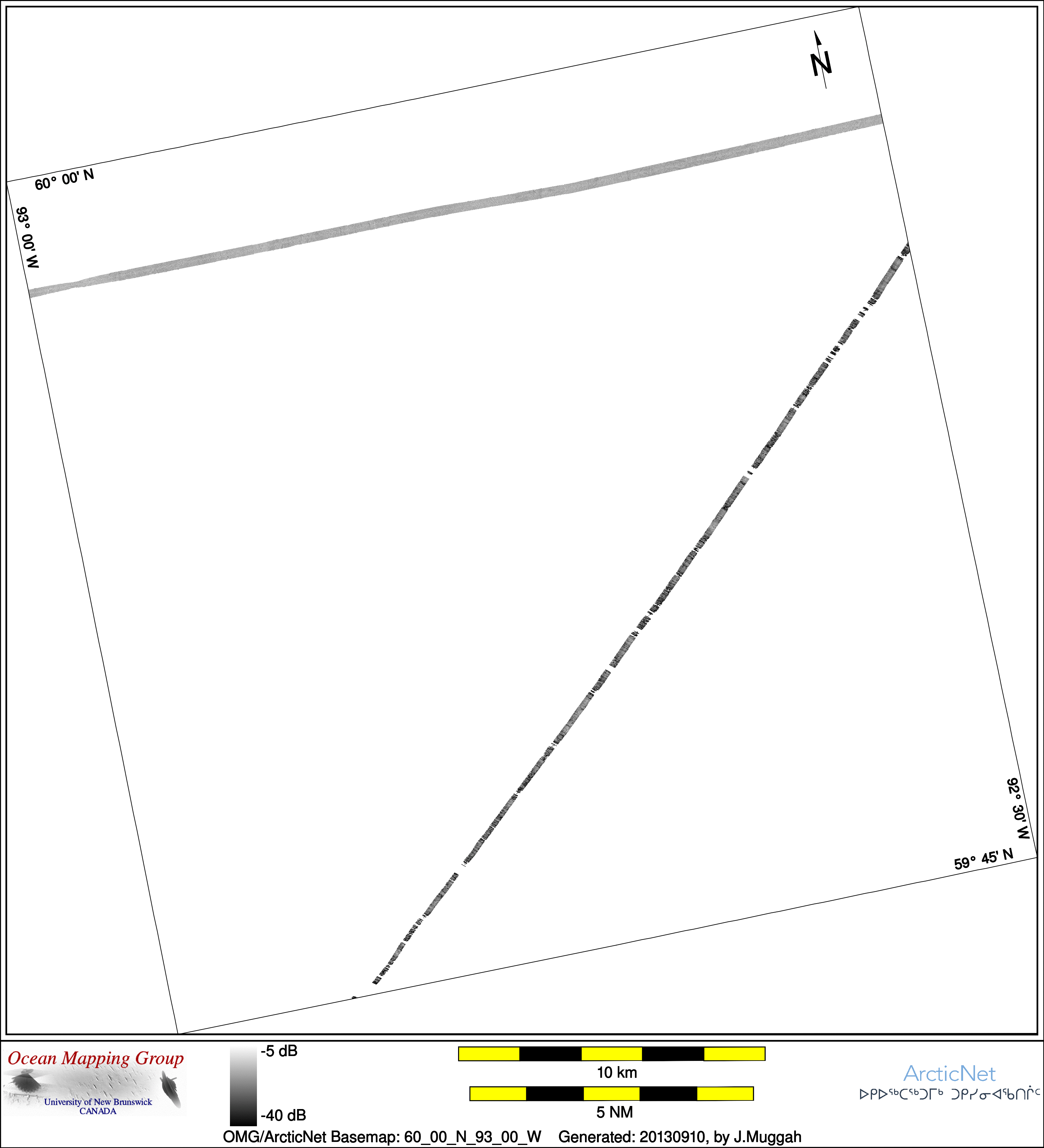 N

60° 00' N

93° 00' W

92° 30' W

59° 45' N

Ocean Mapping Group
University of New Brunswick
CANADA

-5 dB

-40 dB

10 km

5 NM

ArcticNet
ᐅᑭᐅᖅᑕᖅᑐᒥᒃ ᑐᑭᓯᓂᐊᖃᑎᒌᑦ

OMG/ArcticNet Basemap: 60_00_N_93_00_W Generated: 20130910, by J.Muggah