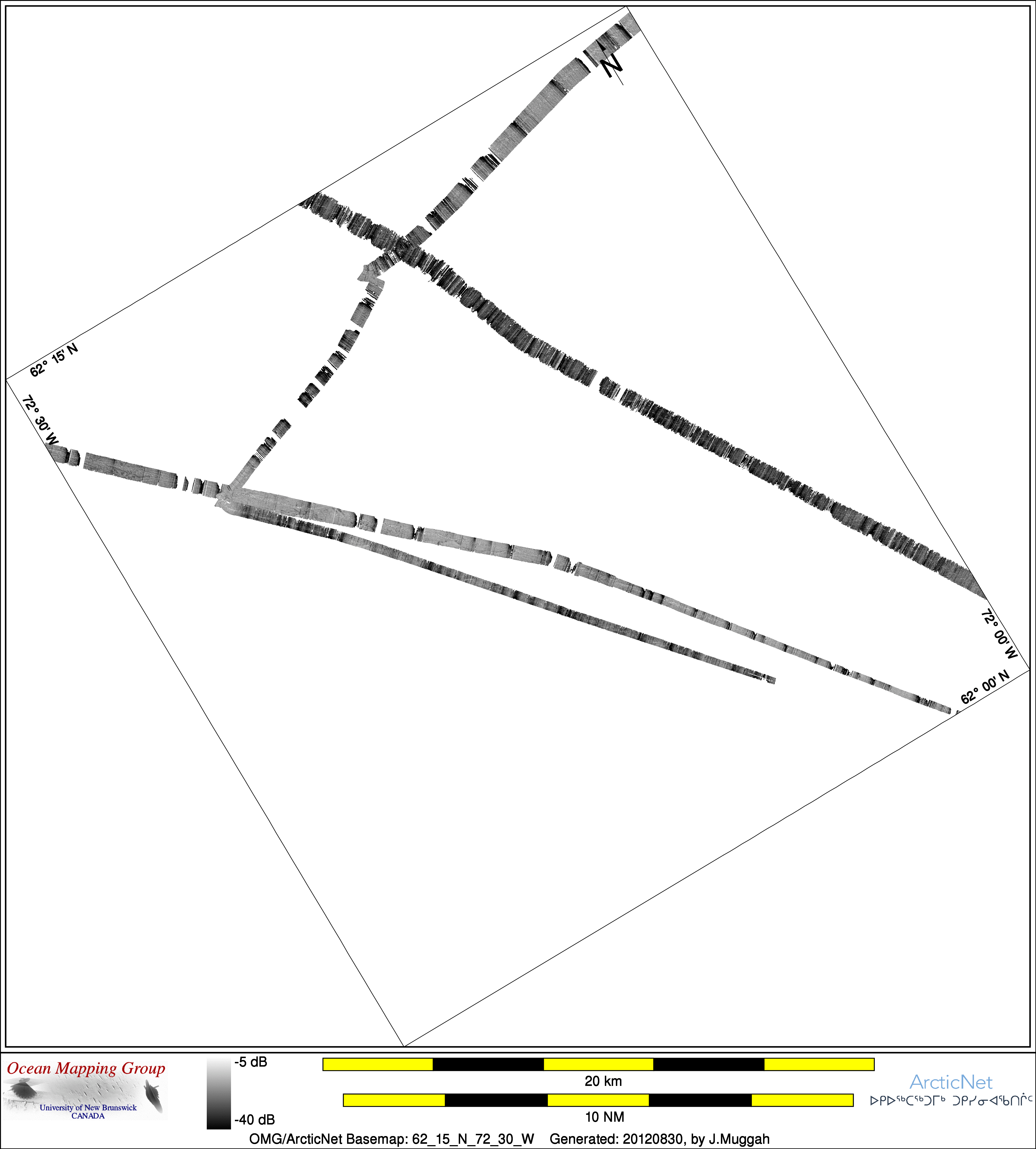 N

62° 15' N

72° 30' W

72° 00' W

62° 00' N

Ocean Mapping Group
University of New Brunswick
CANADA

-5 dB

-40 dB

20 km

10 NM

ArcticNet
ᐅᑭᐅᖅᑕᖅᑐᒥᒃ ᑐᑭᓯᓂᐊᖃᑎᒌᑦ

OMG/ArcticNet Basemap: 62_15_N_72_30_W Generated: 20120830, by J.Muggah