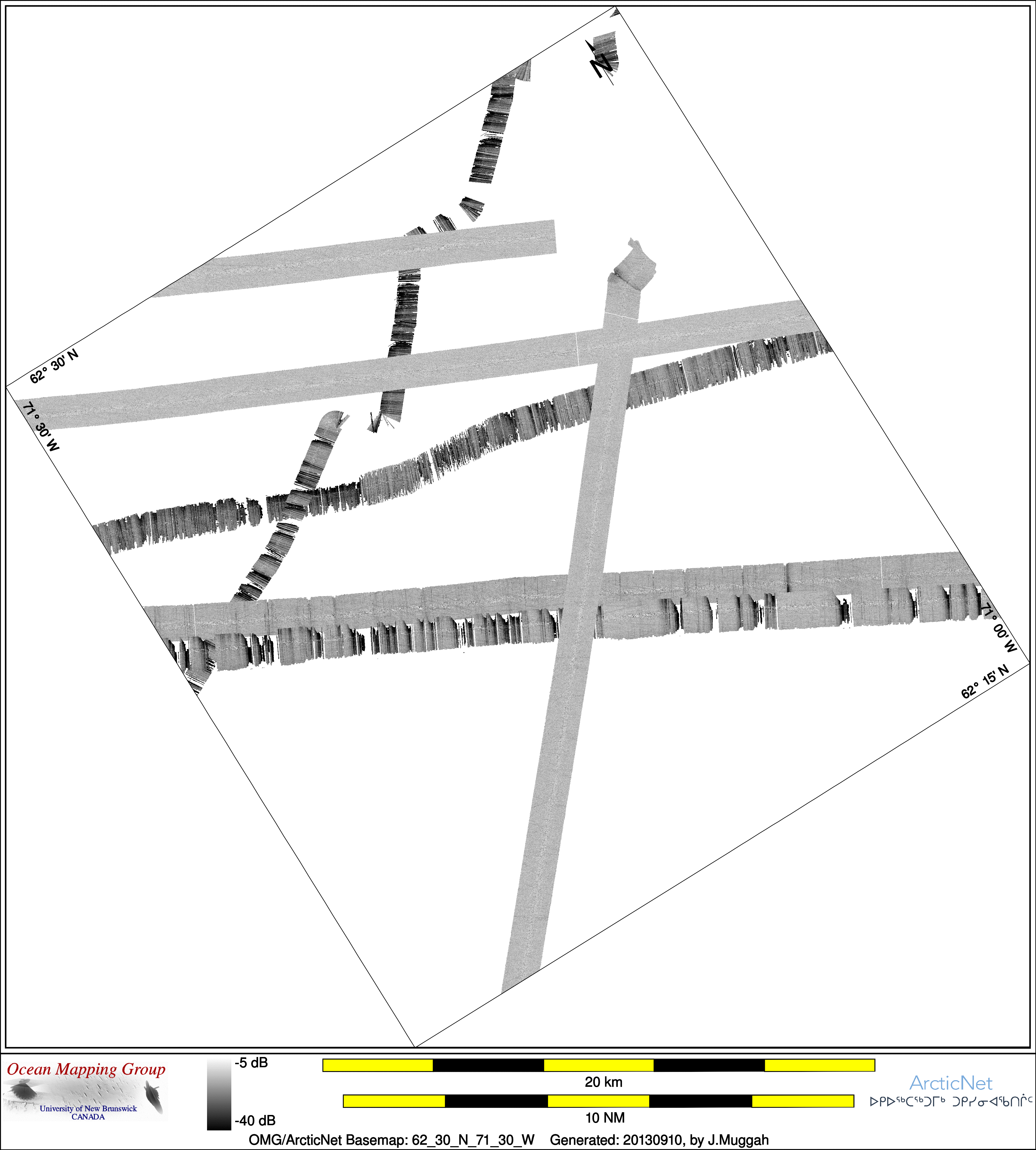 N

62° 30' N

71° 30' W

71° 00' W

62° 15' N

Ocean Mapping Group
University of New Brunswick
CANADA

-5 dB

-40 dB

20 km

10 NM

ArcticNet
ᐅᑭᐅᖅᑕᖅᑐᒥᒃ ᑐᑭᓯᓂᐊᖃᑎᒌᑦ

OMG/ArcticNet Basemap: 62_30_N_71_30_W Generated: 20130910, by J.Muggah