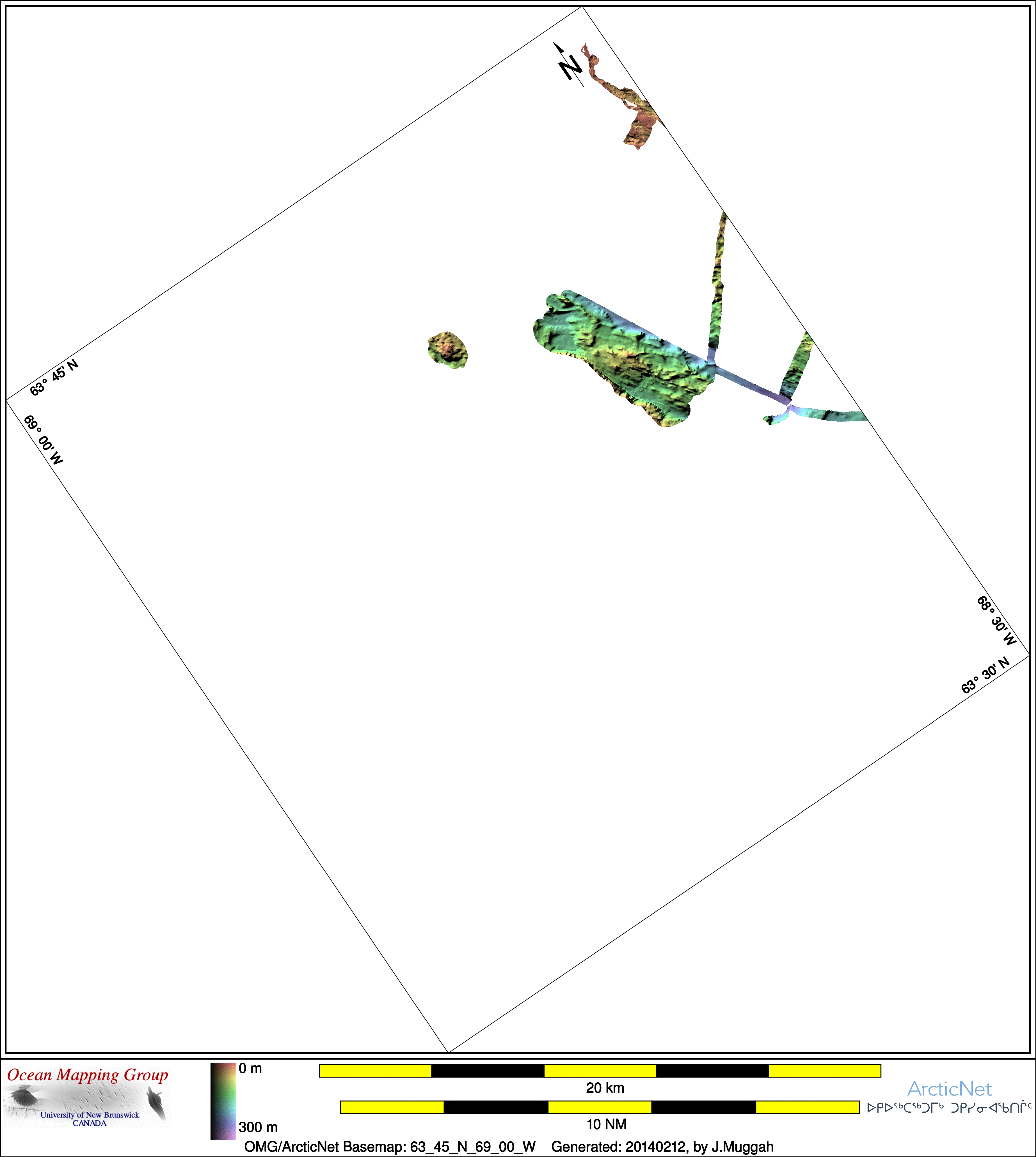 N

63° 45' N

69° 00' W

68° 30' W

63° 30' N

Ocean Mapping Group
University of New Brunswick
CANADA

0 m

300 m

20 km

10 NM

ArcticNet
ᐅᑭᐅᖅᑕᖅᑐᒥᒃ ᑐᑭᓯᓂᐊᖃᑎᒌᑦ

OMG/ArcticNet Basemap: 63_45_N_69_00_W    Generated: 20140212, by J.Muggah