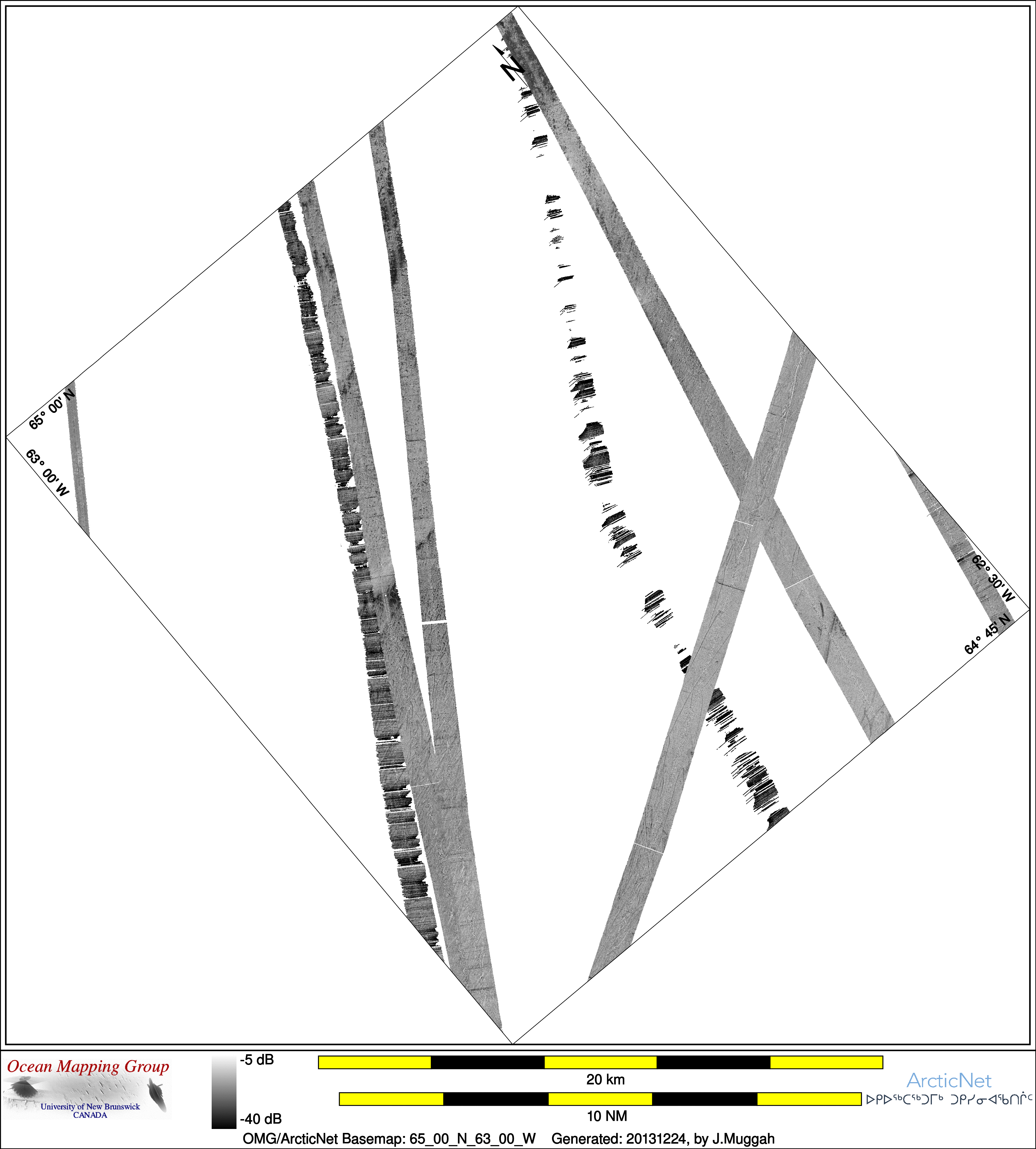 N

65° 00' N

63° 00' W

62° 30' W

64° 45' N

Ocean Mapping Group
University of New Brunswick
CANADA

-5 dB

-40 dB

20 km

10 NM

ArcticNet
ᐅᑭᐅᖅᑕᖅᑐᒥᒃ ᑐᑭᓯᓂᐊᖃᑎᒌᑦ

OMG/ArcticNet Basemap: 65_00_N_63_00_W    Generated: 20131224, by J.Muggah