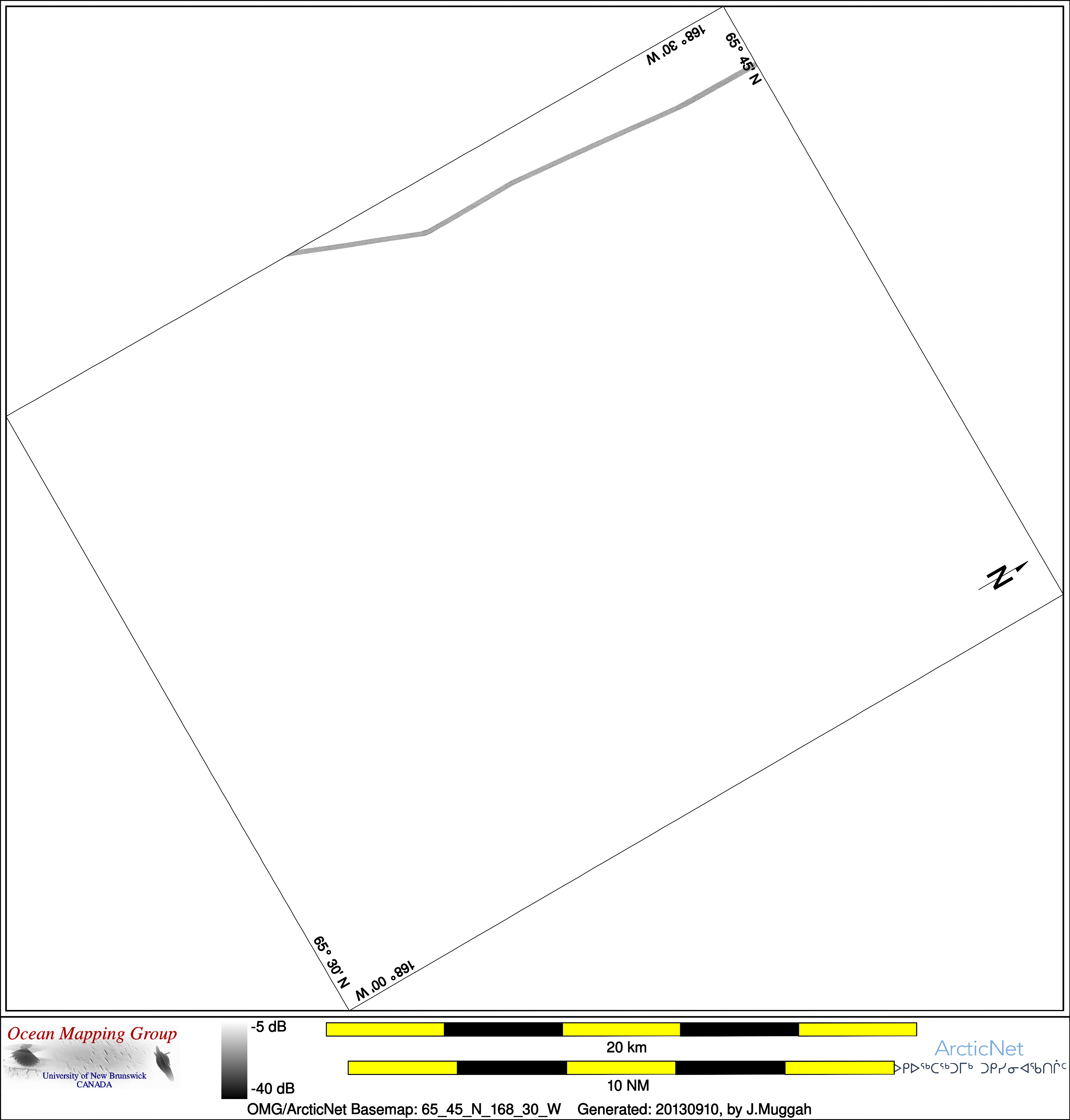 168° 30' W

65° 45' N

N

65° 30' N

168° 00' W

Ocean Mapping Group
University of New Brunswick
CANADA

-5 dB

-40 dB

20 km

10 NM

ArcticNet
ᐅᑭᐅᖅᑕᖅᑐᒥᒃ ᑐᑭᓯᓂᐊᖃᑎᒌᑦ

OMG/ArcticNet Basemap: 65_45_N_168_30_W Generated: 20130910, by J.Muggah