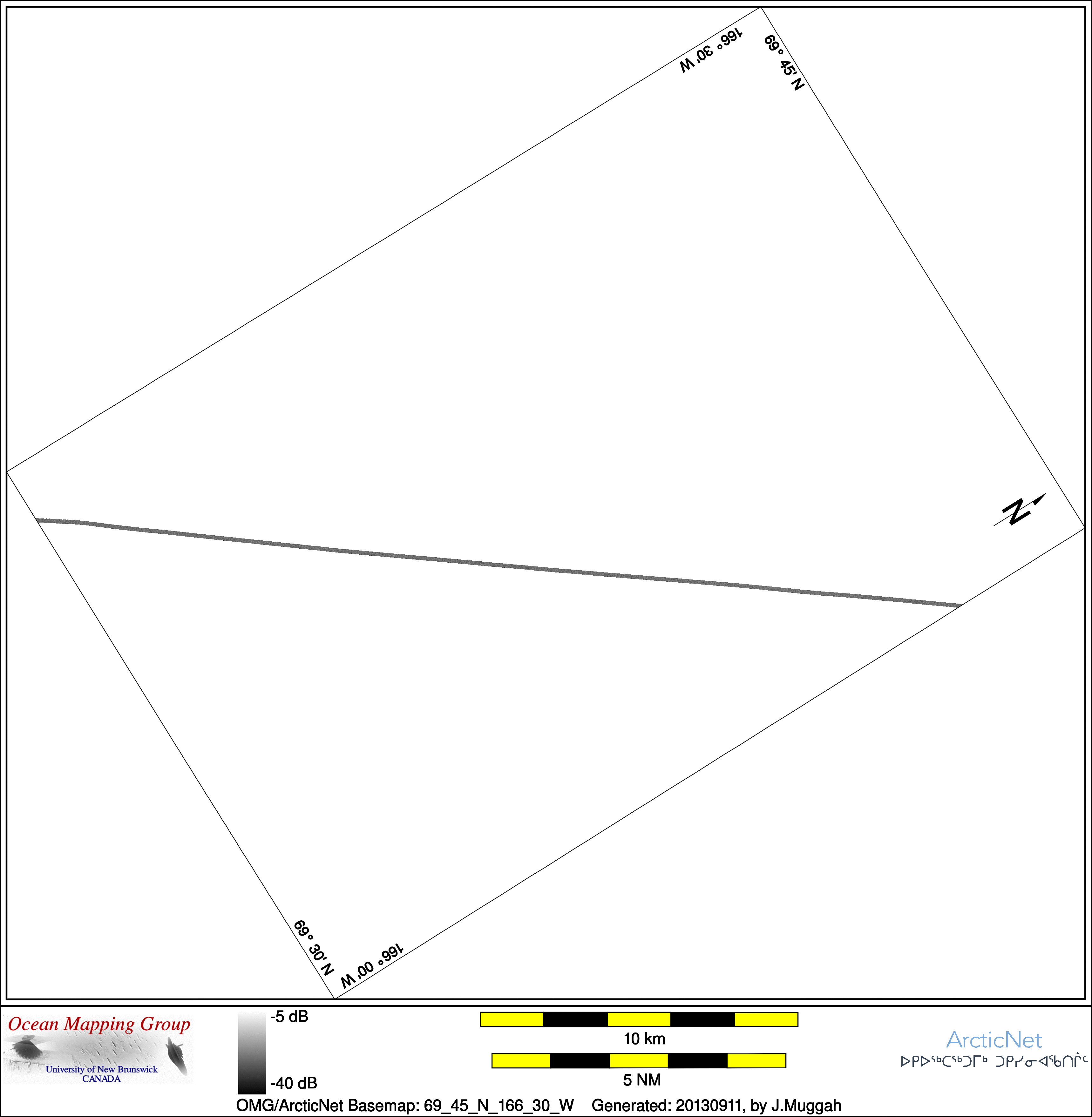 166° 30' W
69° 45' N
N
69° 30' N
166° 00' W

Ocean Mapping Group
University of New Brunswick
CANADA

-5 dB
-40 dB

10 km
5 NM

ArcticNet
ᐅᑭᐅᖅᑕᖅᑐᒥᒃ ᑐᑭᓯᓂᐊᖃᑎᒌᑦ

OMG/ArcticNet Basemap: 69_45_N_166_30_W Generated: 20130911, by J.Muggah