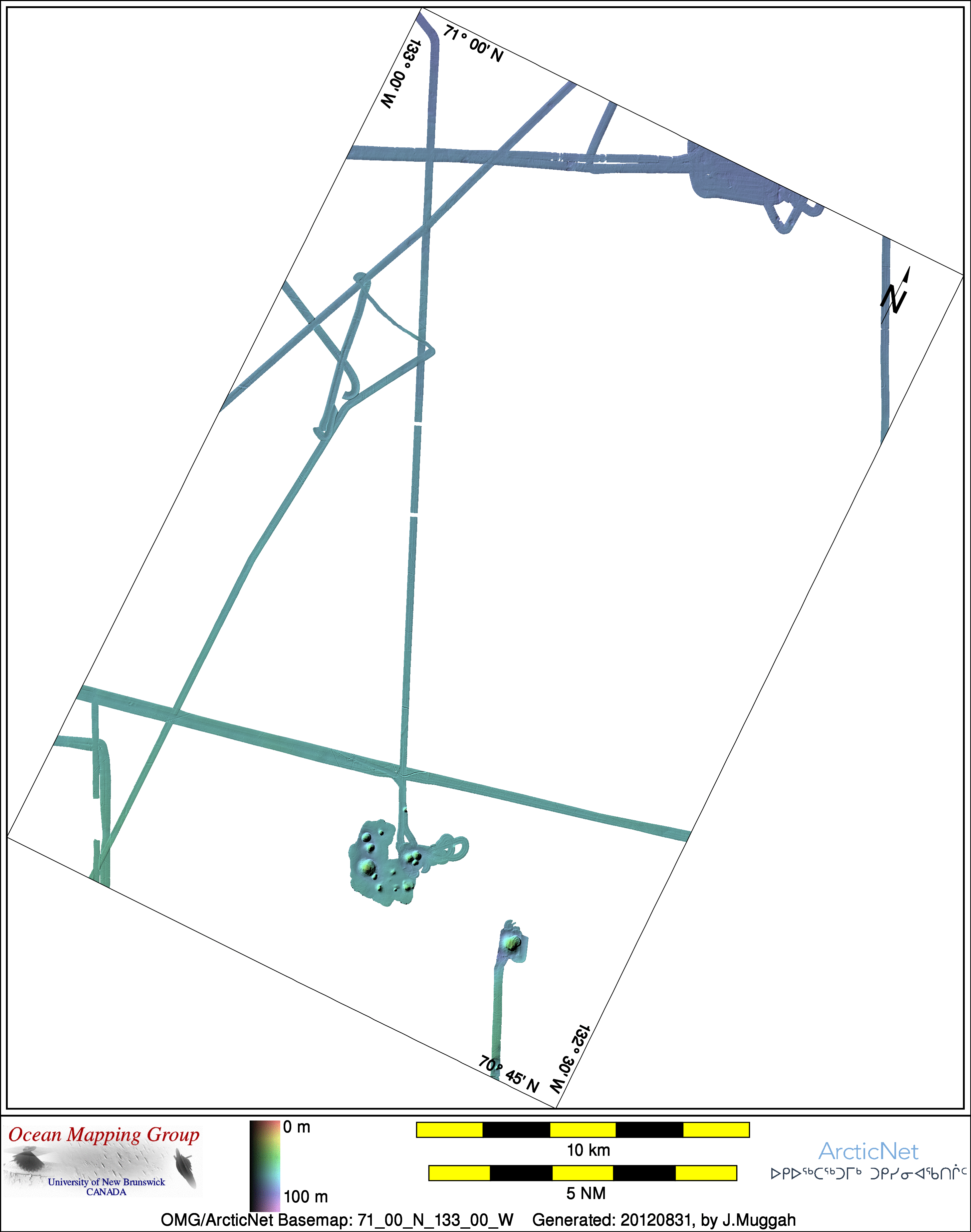 71° 00' N

133° 00' W

N

132° 30' W

70° 45' N

Ocean Mapping Group

University of New Brunswick
CANADA

0 m

100 m

10 km

5 NM

ArcticNet

ᐅᑭᐅᖅᑕᖅᑐᒥᒃ ᑐᑭᓯᓂᐊᖃᑎᒌᑦ

OMG/ArcticNet Basemap: 71_00_N_133_00_W Generated: 20120831, by J.Muggah