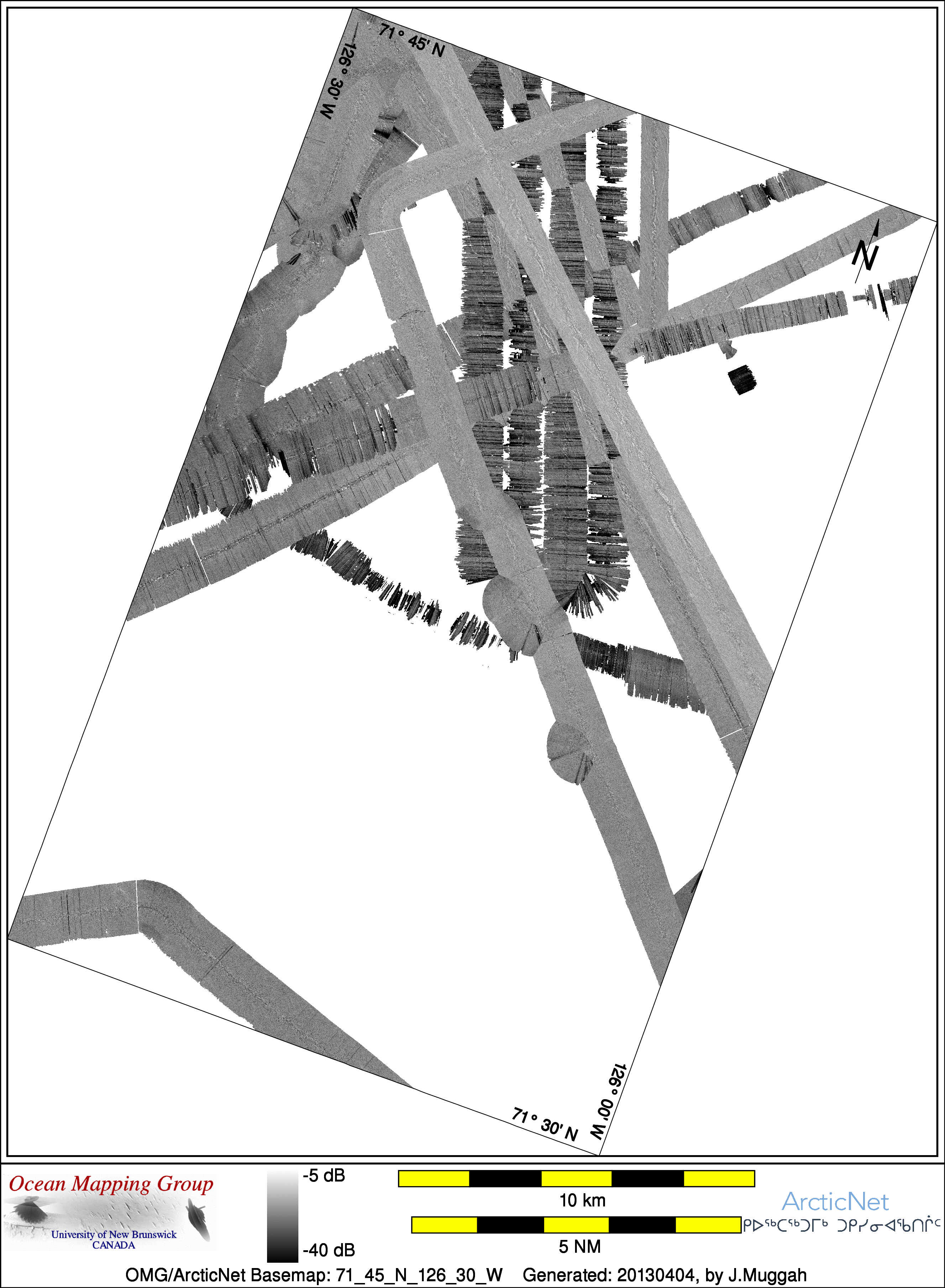 71° 45' N

126° 30' W

N

71° 30' N

126° 00' W

Ocean Mapping Group
University of New Brunswick
CANADA

-5 dB

-40 dB

10 km

5 NM

ArcticNet
ᑭᐅᖅᑕᖅᑐᒥᒃ ᑐᑭᓯᓂᐊᖃᑎᒌᑦ

OMG/ArcticNet Basemap: 71_45_N_126_30_W Generated: 20130404, by J.Muggah