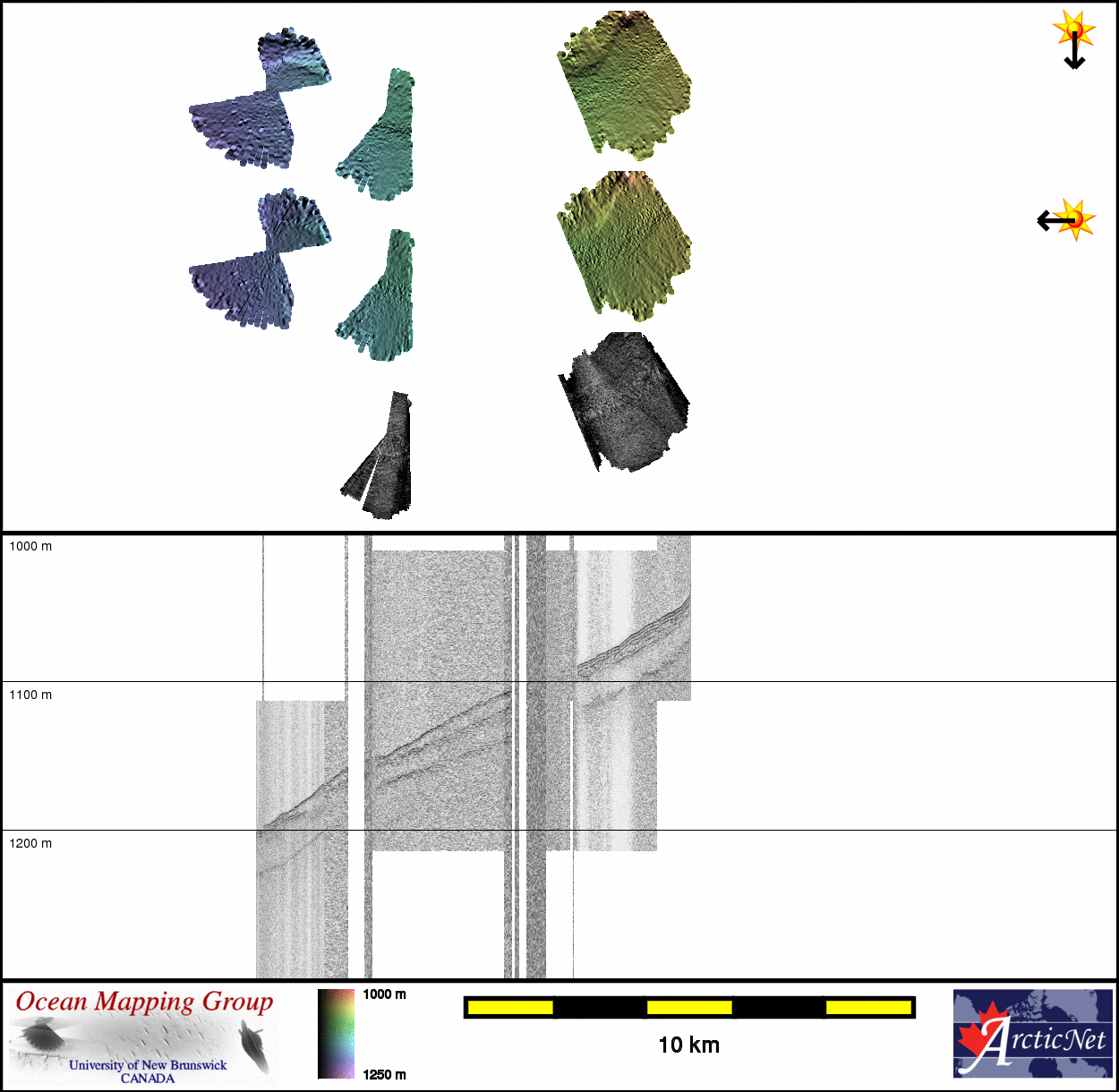 1000 m

1100 m

1200 m

Ocean Mapping Group
University of New Brunswick
CANADA

1000 m

1250 m

10 km

ArcticNet