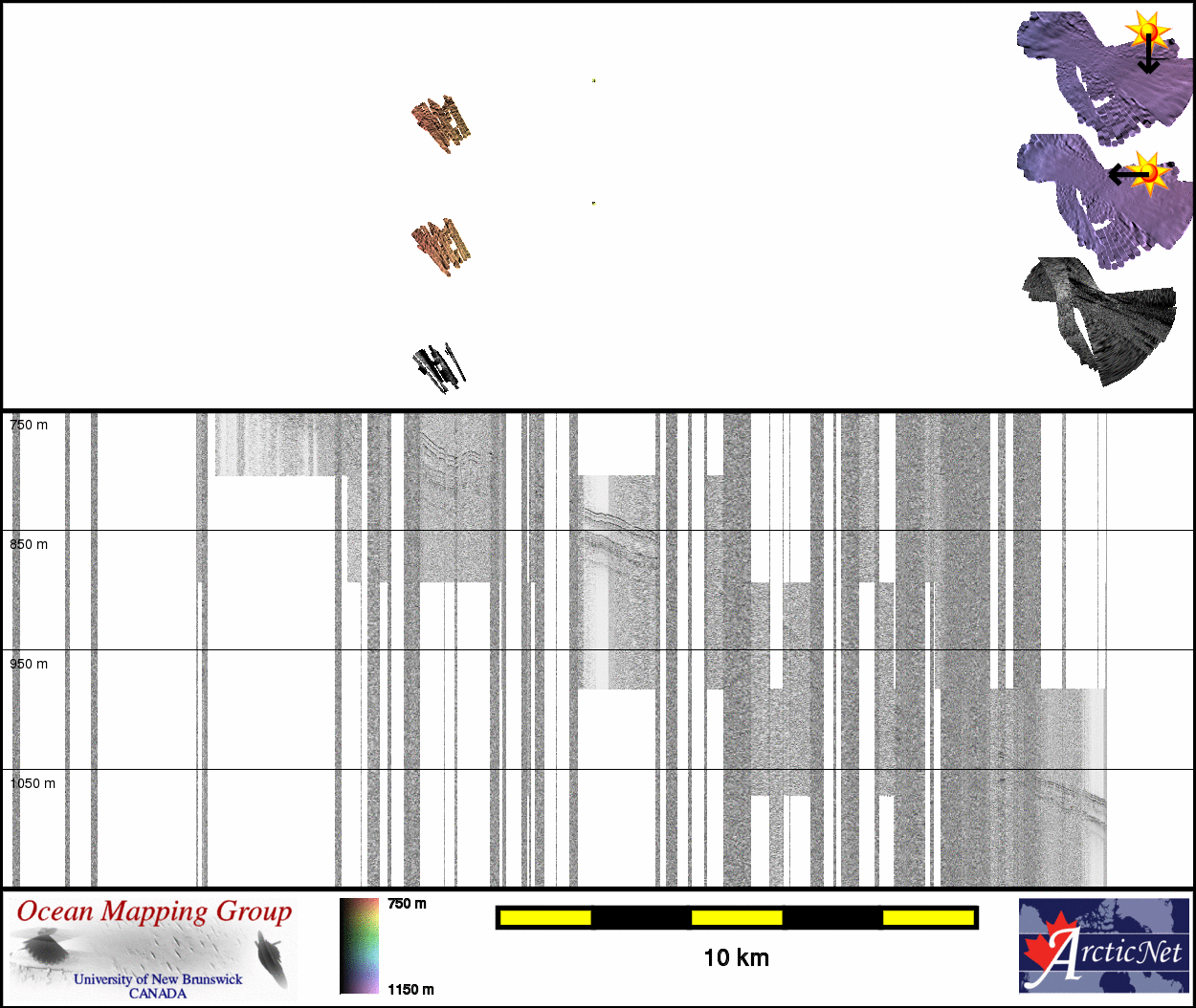 750 m

850 m

950 m

1050 m

Ocean Mapping Group
University of New Brunswick
CANADA

750 m

1150 m

10 km

ArcticNet