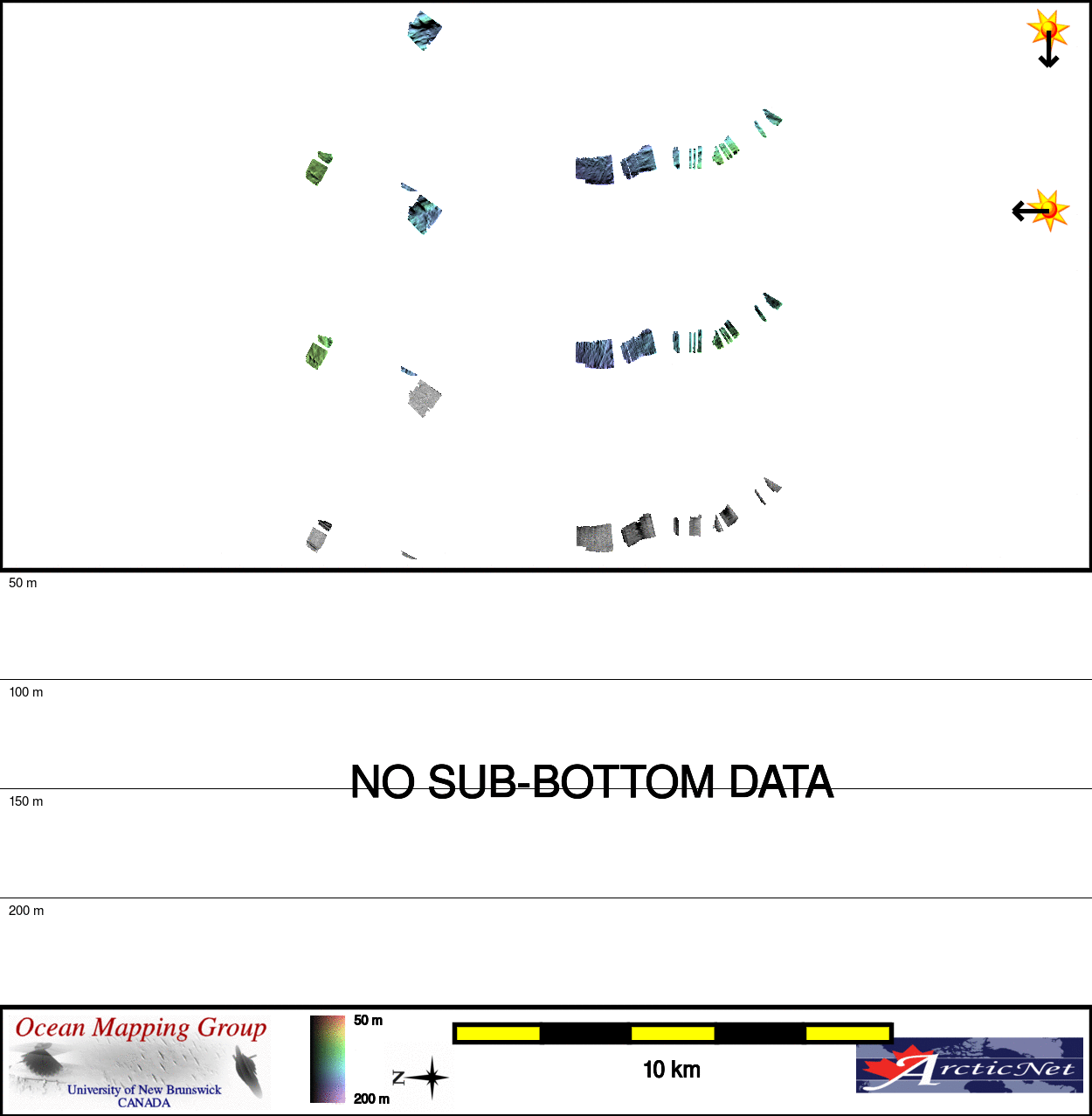 50 m

100 m

NO SUB-BOTTOM DATA

150 m

200 m

Ocean Mapping Group
University of New Brunswick
CANADA

50 m
200 m

N

10 km

ArcticNet